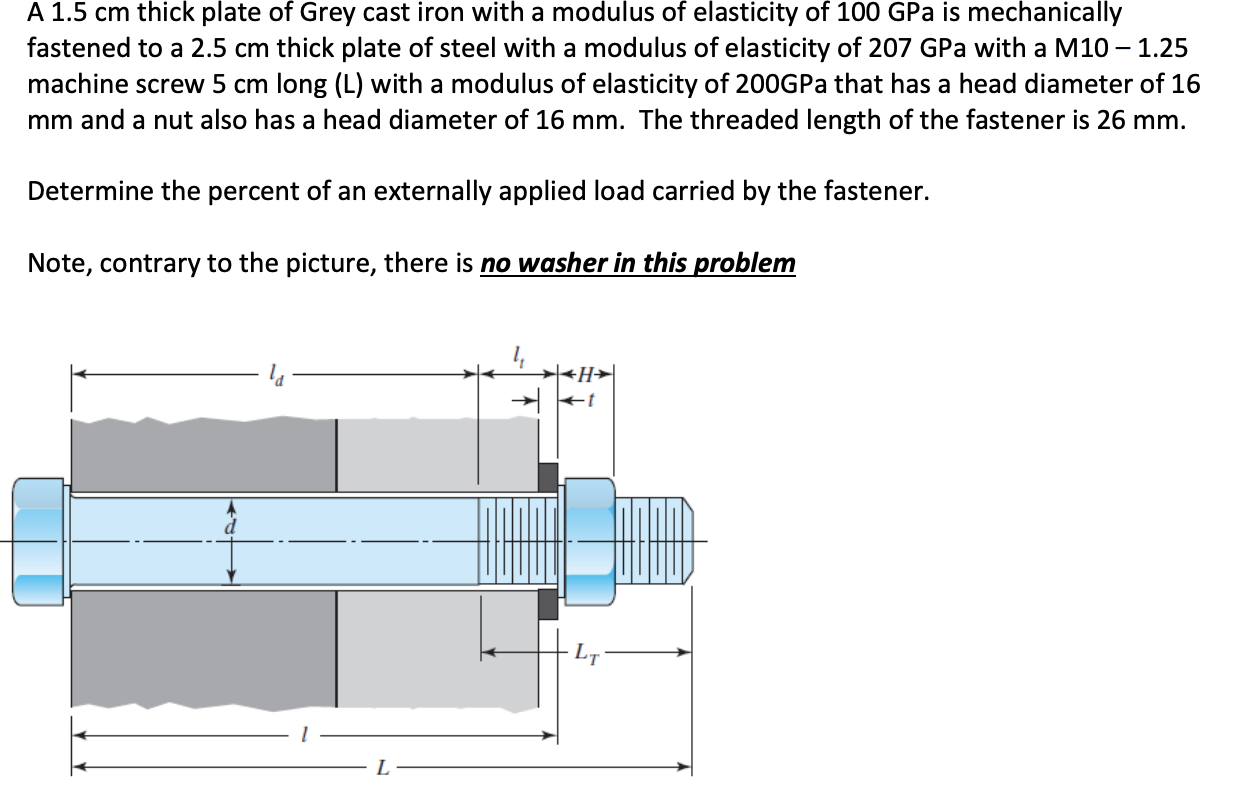 A 1.5 cm thick plate of Grey cast iron with a modulus of elasticity of 100 GPa is mechanically fastened to a 2.5 cm thick plate of steel with a modulus of elasticity of 207 GPa with a M10 – 1.25 machine screw 5 cm long (L) with a modulus of elasticity of 200GPa that has a head diameter of 16 mm and a nut also has a head diameter of 16 mm. The threaded length of the fastener is 26 mm.

Determine the percent of an externally applied load carried by the fastener.

Note, contrary to the picture, there is no washer in this problem

$l_d$
$l_t$
$H$
$t$
$d$
$L_T$
$l$
$L$