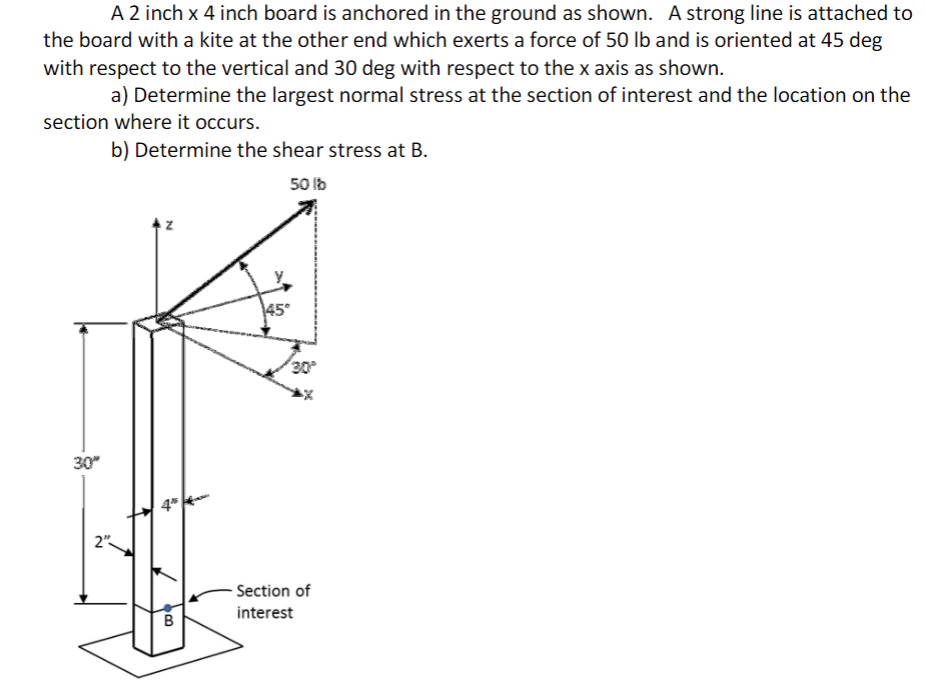 A 2 inch x 4 inch board is anchored in the ground as shown. A strong line is attached to the board with a kite at the other end which exerts a force of 50 lb and is oriented at 45 deg with respect to the vertical and 30 deg with respect to the x axis as shown.

a) Determine the largest normal stress at the section of interest and the location on the section where it occurs.

b) Determine the shear stress at B.

50 lb

z

y

45°

30°

x

30"

4"

2"

Section of interest

B