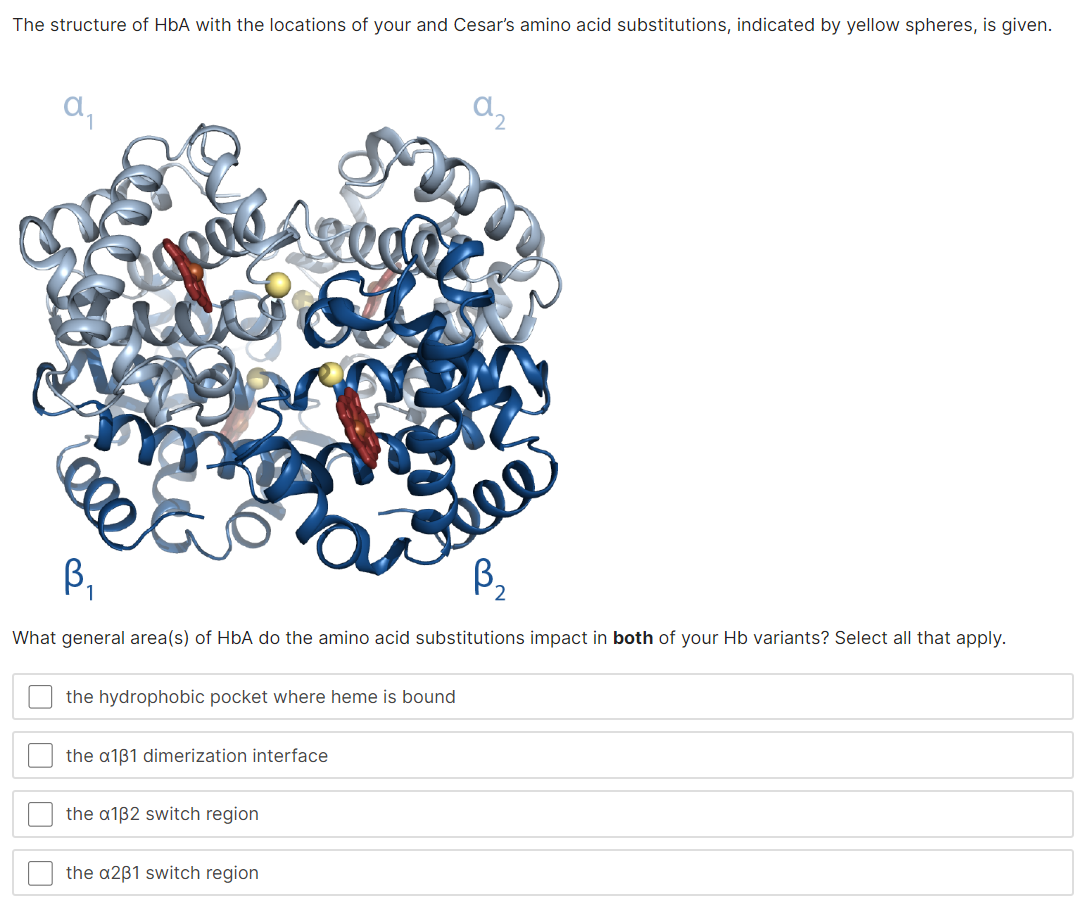 The structure of HbA with the locations of your and Cesar's amino acid substitutions, indicated by yellow spheres, is given.

$\alpha_1$

$\alpha_2$

$\beta_1$

$\beta_2$

What general area(s) of HbA do the amino acid substitutions impact in **both** of your Hb variants? Select all that apply.

the hydrophobic pocket where heme is bound

the α1β1 dimerization interface

the α1β2 switch region

the α2β1 switch region