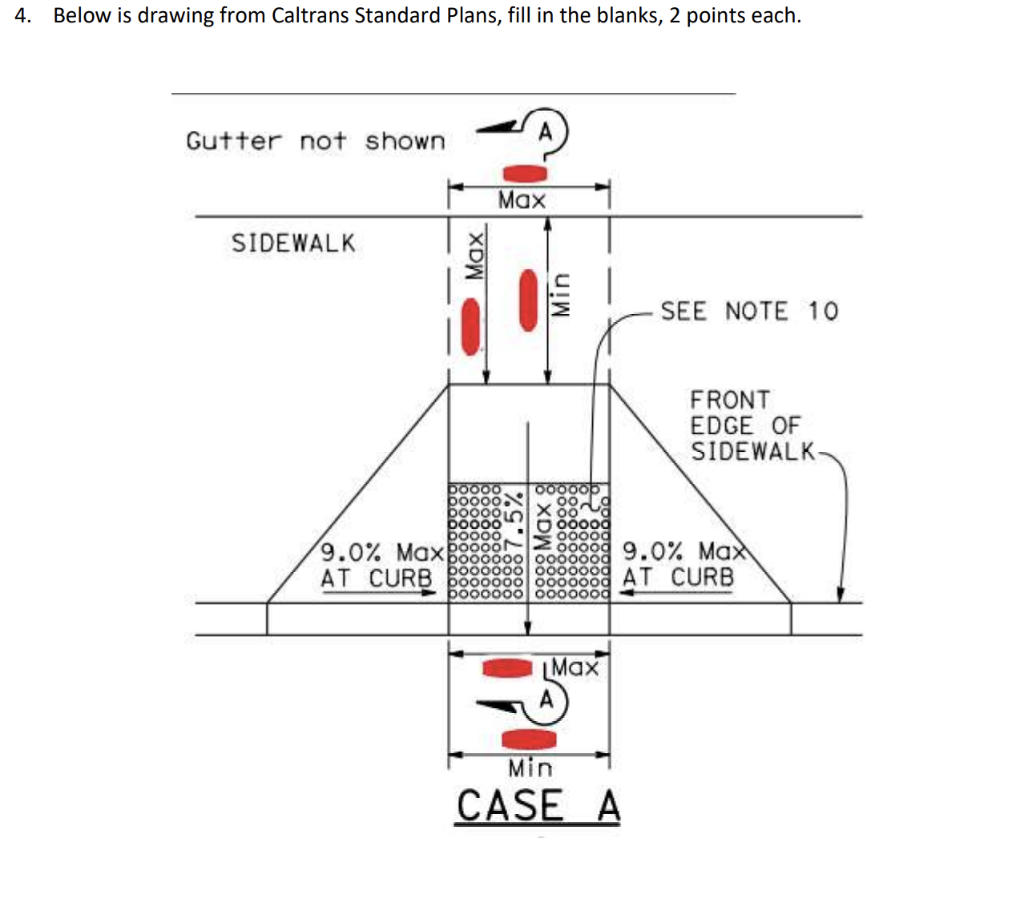 4. Below is drawing from Caltrans Standard Plans, fill in the blanks, 2 points each.

Gutter not shown

A

Max

SIDEWALK

Max

Min

SEE NOTE 10

FRONT EDGE OF SIDEWALK

9.0% Max AT CURB

7.5%

Max

9.0% Max AT CURB

Max

A

Min

CASE A