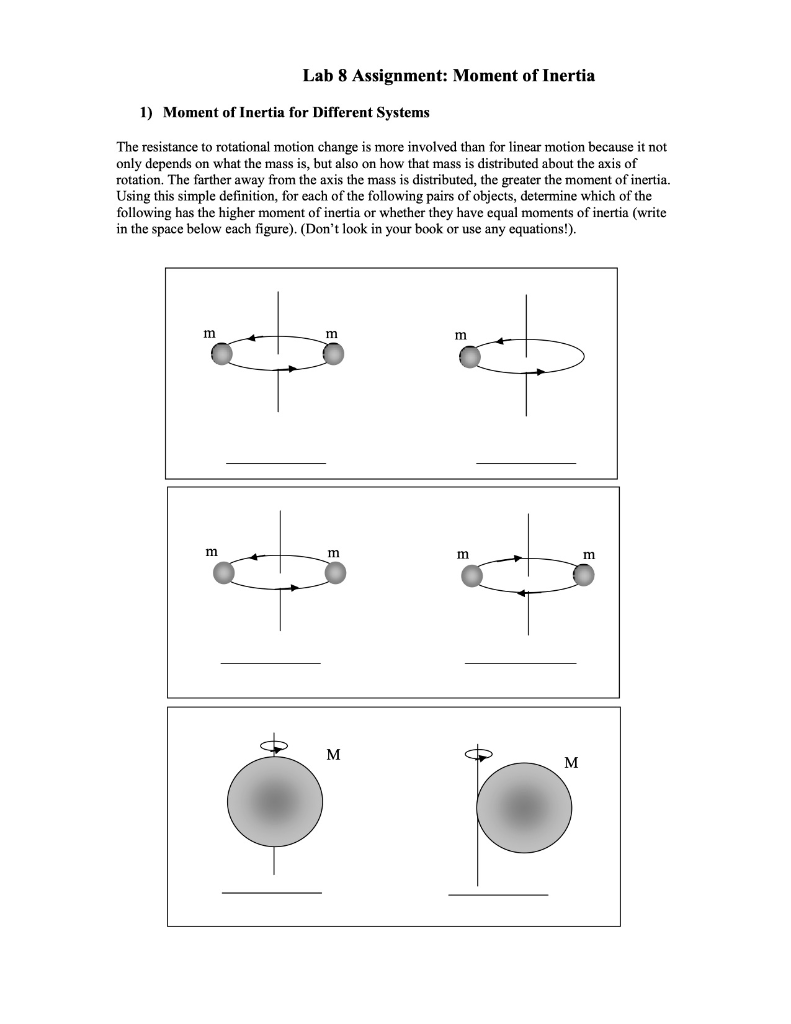 Lab 8 Assignment: Moment of Inertia

1) Moment of Inertia for Different Systems

The resistance to rotational motion change is more involved than for linear motion because it not only depends on what the mass is, but also on how that mass is distributed about the axis of rotation. The farther away from the axis the mass is distributed, the greater the moment of inertia. Using this simple definition, for each of the following pairs of objects, determine which of the following has the higher moment of inertia or whether they have equal moments of inertia (write in the space below each figure). (Don't look in your book or use any equations!).

m m m

m m m m

M M