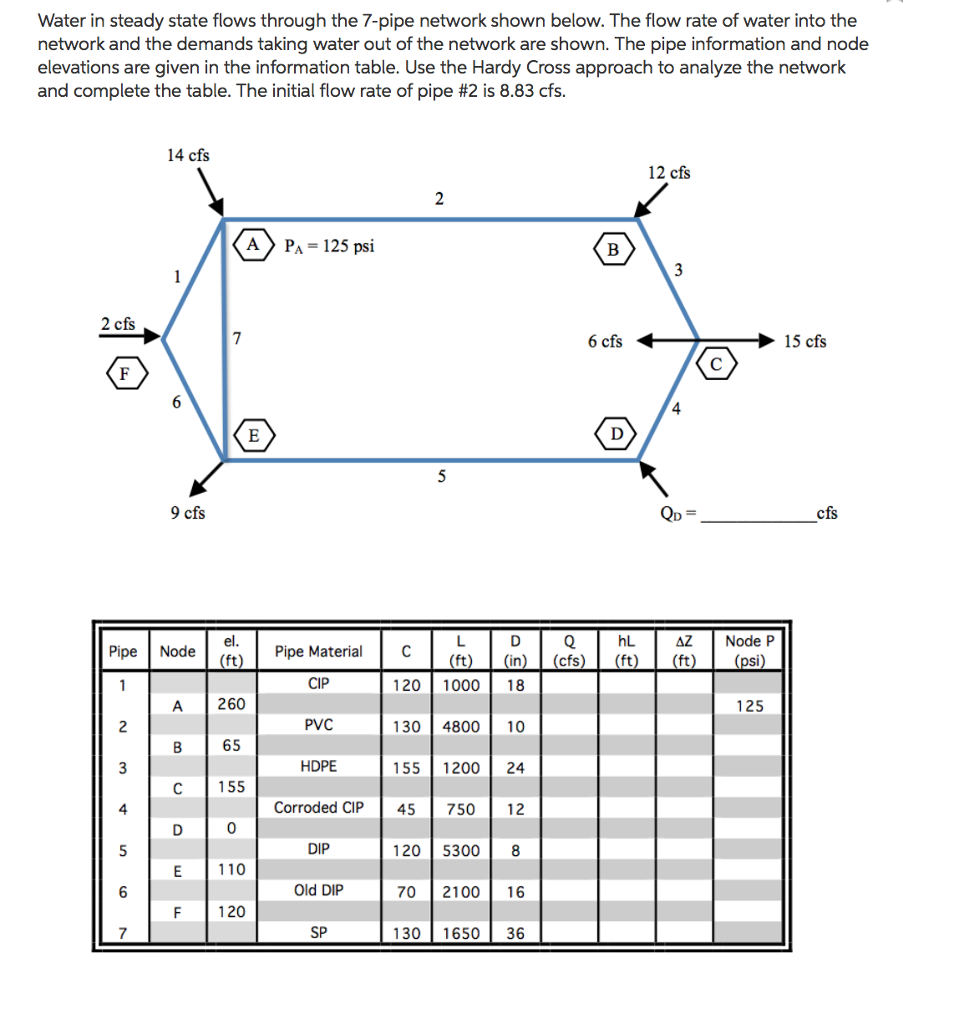 Water in steady state flows through the 7-pipe network shown below. The flow rate of water into the network and the demands taking water out of the network are shown. The pipe information and node elevations are given in the information table. Use the Hardy Cross approach to analyze the network and complete the table. The initial flow rate of pipe #2 is 8.83 cfs.

14 cfs
12 cfs
2
A
$P_A = 125$ psi
B
1
3
2 cfs
7
6 cfs
15 cfs
F
C
6
4
E
D
5
9 cfs
$Q_D =$ ____________cfs

| Pipe | Node | el. (ft) | Pipe Material | C | L (ft) | D (in) | Q (cfs) | hL (ft) | ΔZ (ft) | Node P (psi) |
|---|---|---|---|---|---|---|---|---|---|---|
| 1 | | | CIP | 120 | 1000 | 18 | | | | |
| | A | 260 | | | | | | | | 125 |
| 2 | | | PVC | 130 | 4800 | 10 | | | | |
| | B | 65 | | | | | | | | |
| 3 | | | HDPE | 155 | 1200 | 24 | | | | |
| | C | 155 | | | | | | | | |
| 4 | | | Corroded CIP | 45 | 750 | 12 | | | | |
| | D | 0 | | | | | | | | |
| 5 | | | DIP | 120 | 5300 | 8 | | | | |
| | E | 110 | | | | | | | | |
| 6 | | | Old DIP | 70 | 2100 | 16 | | | | |
| | F | 120 | | | | | | | | |
| 7 | | | SP | 130 | 1650 | 36 | | | | |