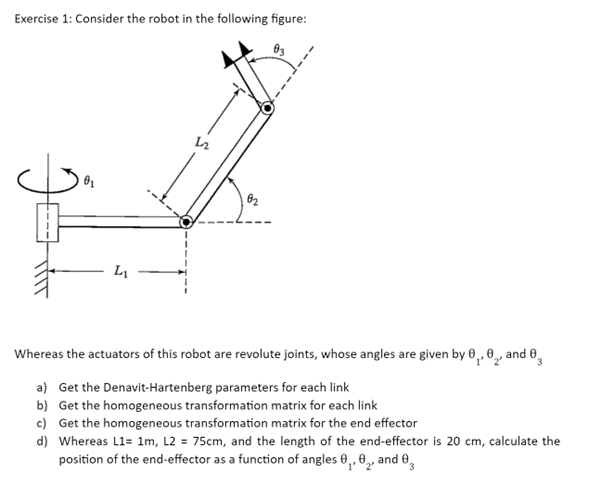 Exercise 1: Consider the robot in the following figure:

$\theta_3$

$L_2$

$\theta_1$

$\theta_2$

$L_1$

Whereas the actuators of this robot are revolute joints, whose angles are given by $\theta_1$, $\theta_2$, and $\theta_3$

a) Get the Denavit-Hartenberg parameters for each link
b) Get the homogeneous transformation matrix for each link
c) Get the homogeneous transformation matrix for the end effector
d) Whereas L1= 1m, L2 = 75cm, and the length of the end-effector is 20 cm, calculate the position of the end-effector as a function of angles $\theta_1$, $\theta_2$, and $\theta_3$