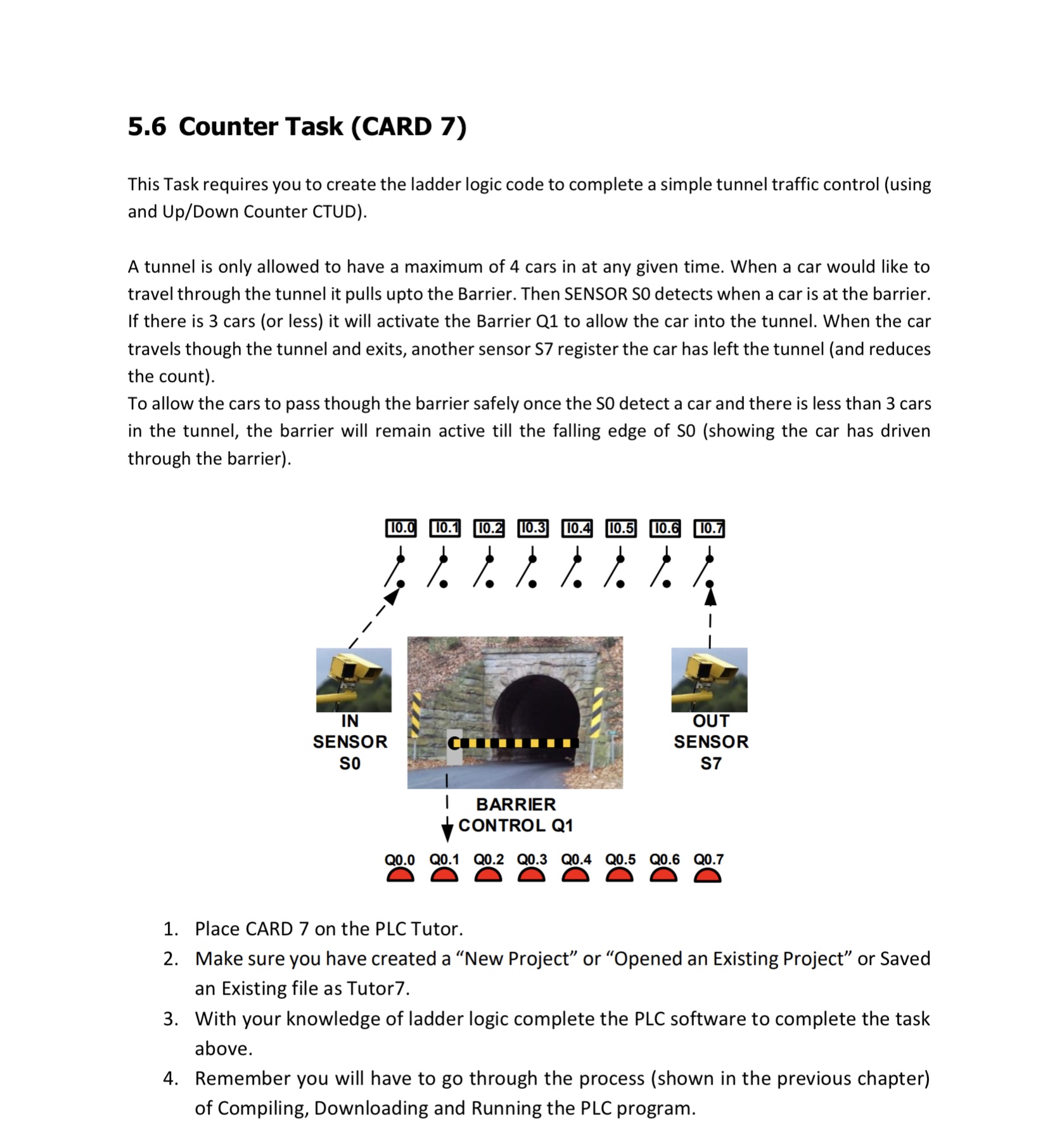 5.6 Counter Task (CARD 7)

This Task requires you to create the ladder logic code to complete a simple tunnel traffic control (using and Up/Down Counter CTUD).

A tunnel is only allowed to have a maximum of 4 cars in at any given time. When a car would like to travel through the tunnel it pulls upto the Barrier. Then SENSOR S0 detects when a car is at the barrier. If there is 3 cars (or less) it will activate the Barrier Q1 to allow the car into the tunnel. When the car travels though the tunnel and exits, another sensor S7 register the car has left the tunnel (and reduces the count).
To allow the cars to pass though the barrier safely once the S0 detect a car and there is less than 3 cars in the tunnel, the barrier will remain active till the falling edge of S0 (showing the car has driven through the barrier).

I0.0 I0.1 I0.2 I0.3 I0.4 I0.5 I0.6 I0.7

IN SENSOR S0

OUT SENSOR S7

BARRIER CONTROL Q1

Q0.0 Q0.1 Q0.2 Q0.3 Q0.4 Q0.5 Q0.6 Q0.7

1. Place CARD 7 on the PLC Tutor.
2. Make sure you have created a “New Project” or “Opened an Existing Project” or Saved an Existing file as Tutor7.
3. With your knowledge of ladder logic complete the PLC software to complete the task above.
4. Remember you will have to go through the process (shown in the previous chapter) of Compiling, Downloading and Running the PLC program.