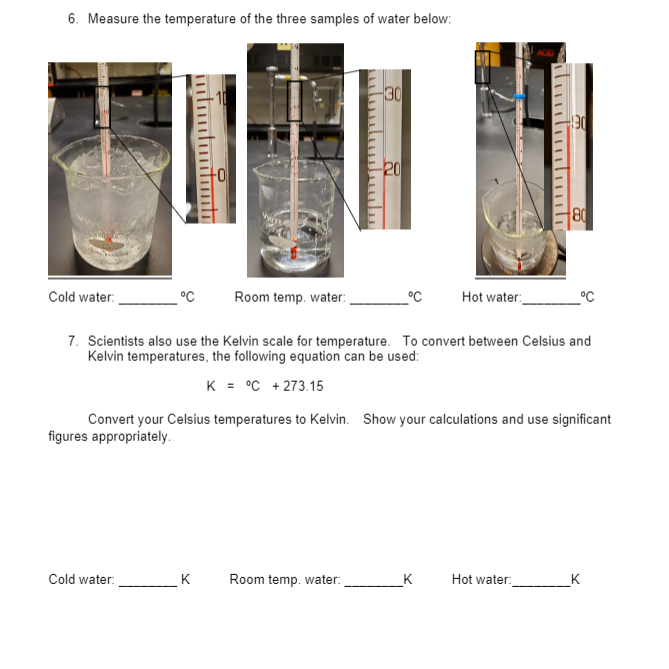 6. Measure the temperature of the three samples of water below:

10
0
30
20
ACID
90
80

Cold water: ________ ºC Room temp. water: ________ºC Hot water:________ºC

7. Scientists also use the Kelvin scale for temperature. To convert between Celsius and Kelvin temperatures, the following equation can be used:

K = ºC + 273.15

Convert your Celsius temperatures to Kelvin. Show your calculations and use significant figures appropriately.

Cold water: ________ K Room temp. water: ________K Hot water:________K