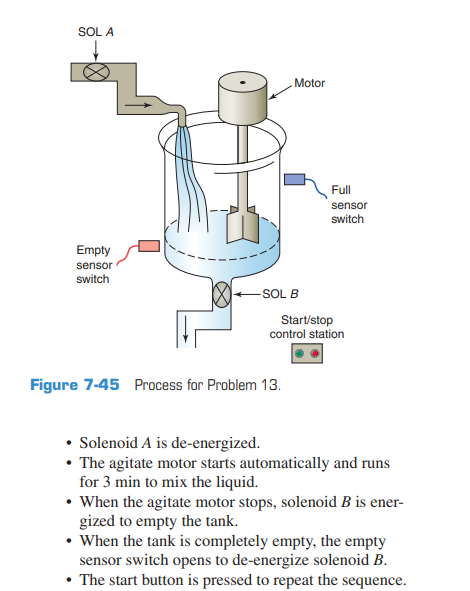 SOL A

Motor

Full sensor switch

Empty sensor switch

SOL B

Start/stop control station

Figure 7-45 Process for Problem 13.

• Solenoid A is de-energized.
• The agitate motor starts automatically and runs for 3 min to mix the liquid.
• When the agitate motor stops, solenoid B is energized to empty the tank.
• When the tank is completely empty, the empty sensor switch opens to de-energize solenoid B.
• The start button is pressed to repeat the sequence.