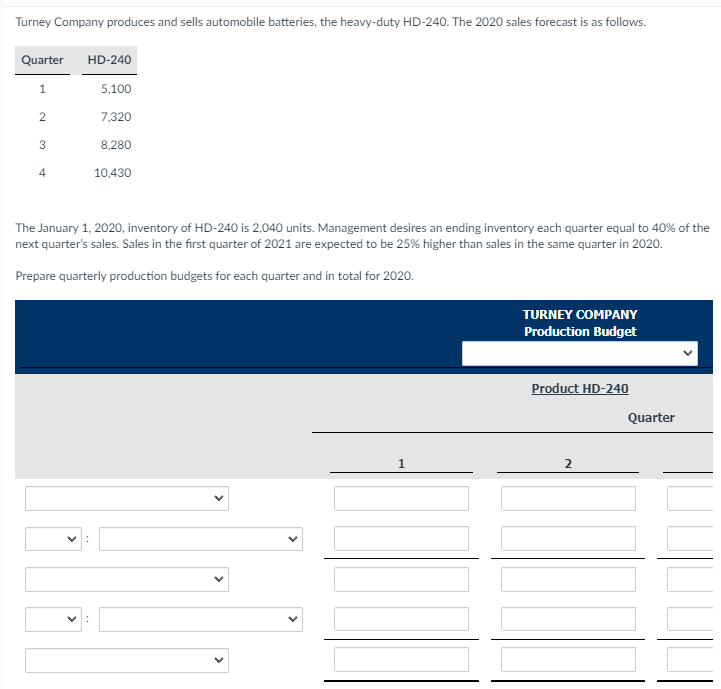 Turney Company produces and sells automobile batteries, the heavy-duty HD-240. The 2020 sales forecast is as follows.

| Quarter | HD-240 |
|---|---|
| 1 | 5,100 |
| 2 | 7,320 |
| 3 | 8,280 |
| 4 | 10,430 |

The January 1, 2020, inventory of HD-240 is 2,040 units. Management desires an ending inventory each quarter equal to 40% of the next quarter's sales. Sales in the first quarter of 2021 are expected to be 25% higher than sales in the same quarter in 2020.

Prepare quarterly production budgets for each quarter and in total for 2020.

TURNEY COMPANY
Production Budget

Product HD-240

Quarter

1

2

:

: