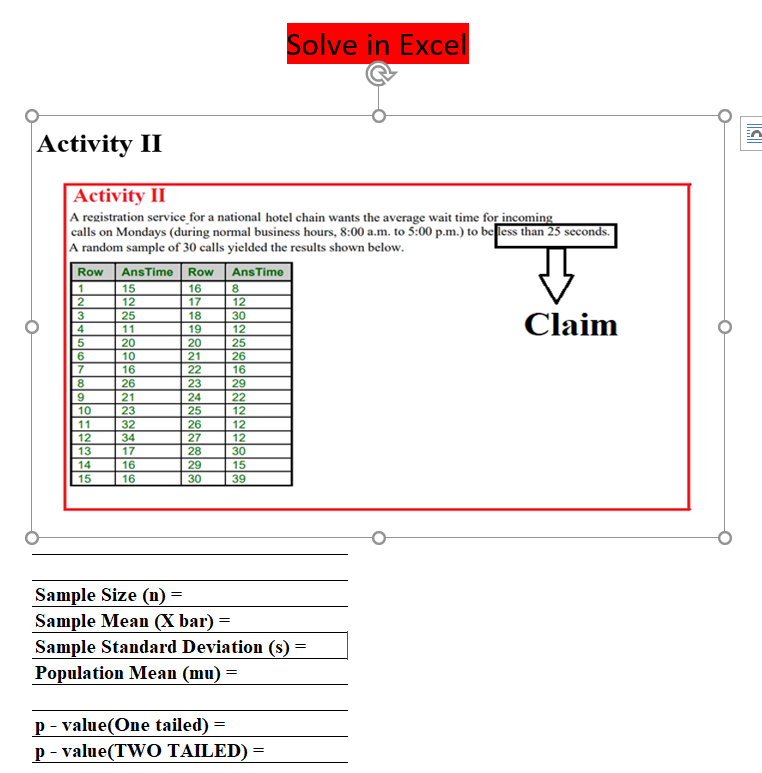 Solve in Excel

Activity II

Activity II

A registration service for a national hotel chain wants the average wait time for incoming calls on Mondays (during normal business hours, 8:00 a.m. to 5:00 p.m.) to be less than 25 seconds. A random sample of 30 calls yielded the results shown below.

| Row | AnsTime | Row | AnsTime |
|---|---|---|---|
| 1 | 15 | 16 | 8 |
| 2 | 12 | 17 | 12 |
| 3 | 25 | 18 | 30 |
| 4 | 11 | 19 | 12 |
| 5 | 20 | 20 | 25 |
| 6 | 10 | 21 | 26 |
| 7 | 16 | 22 | 16 |
| 8 | 26 | 23 | 29 |
| 9 | 21 | 24 | 22 |
| 10 | 23 | 25 | 12 |
| 11 | 32 | 26 | 12 |
| 12 | 34 | 27 | 12 |
| 13 | 17 | 28 | 30 |
| 14 | 16 | 29 | 15 |
| 15 | 16 | 30 | 39 |

Claim

Sample Size (n) =
Sample Mean (X bar) =
Sample Standard Deviation (s) =
Population Mean (mu) =

p - value(One tailed) =
p - value(TWO TAILED) =