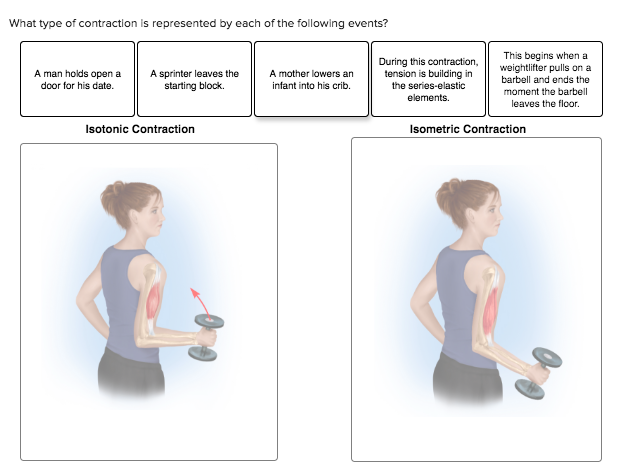 What type of contraction is represented by each of the following events?

A man holds open a door for his date.

A sprinter leaves the starting block.

A mother lowers an infant into his crib.

During this contraction, tension is building in the series-elastic elements.

This begins when a weightlifter pulls on a barbell and ends the moment the barbell leaves the floor.

Isotonic Contraction

Isometric Contraction