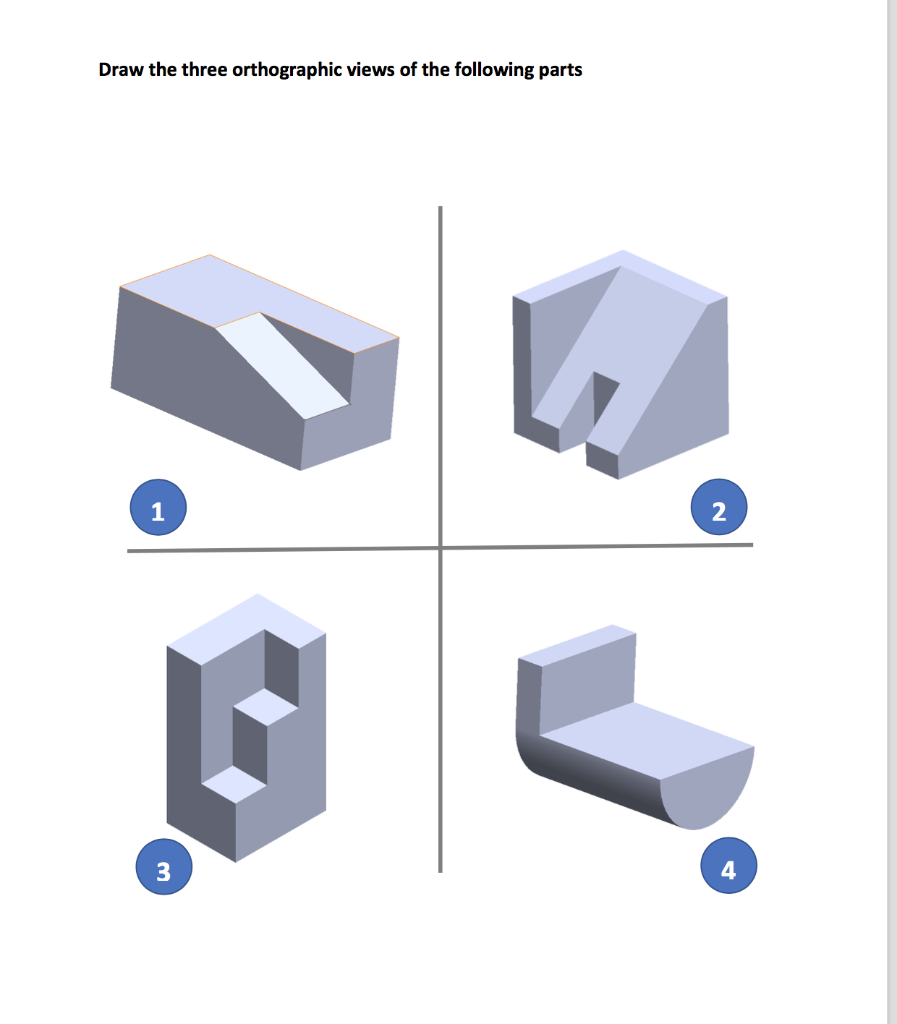 Draw the three orthographic views of the following parts

1

2

3

4