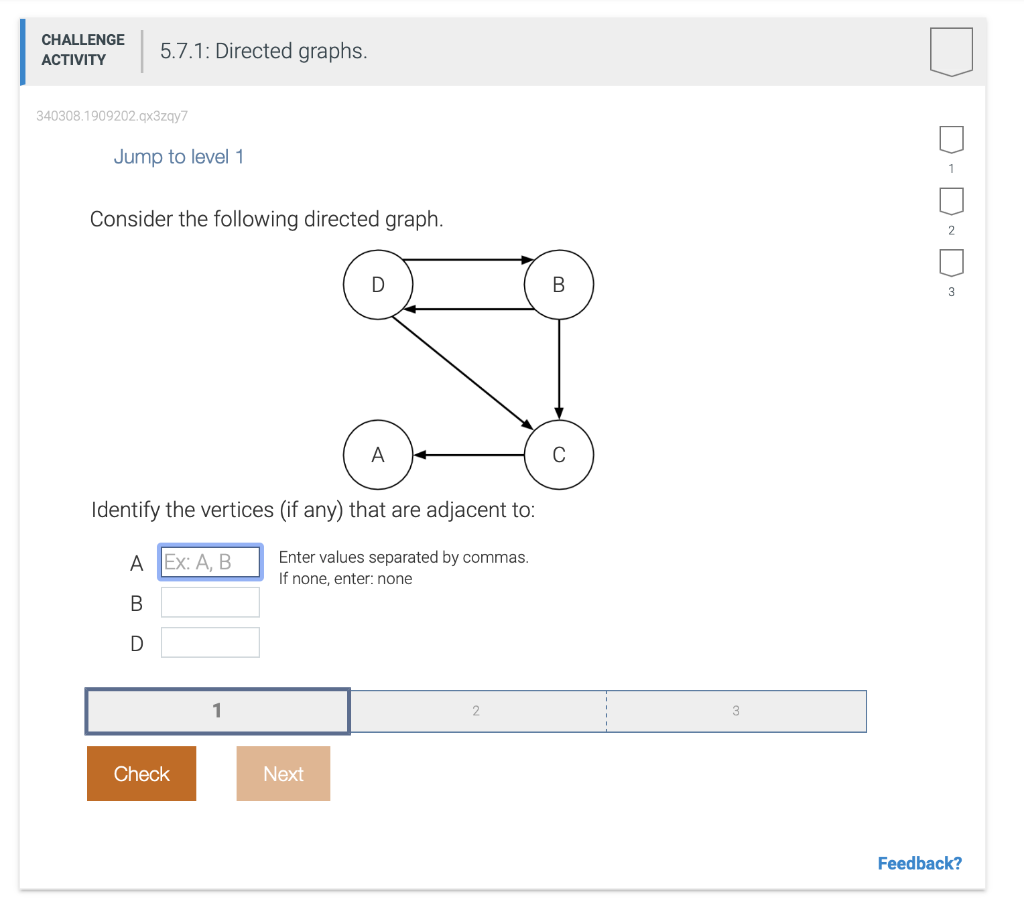 CHALLENGE ACTIVITY

5.7.1: Directed graphs.

340308.1909202.qx3zqy7

Jump to level 1

1

2

3

Consider the following directed graph.

D

B

A

C

Identify the vertices (if any) that are adjacent to:

A Ex: A, B

Enter values separated by commas.
If none, enter: none

B

D

1

2

3

Check

Next

Feedback?