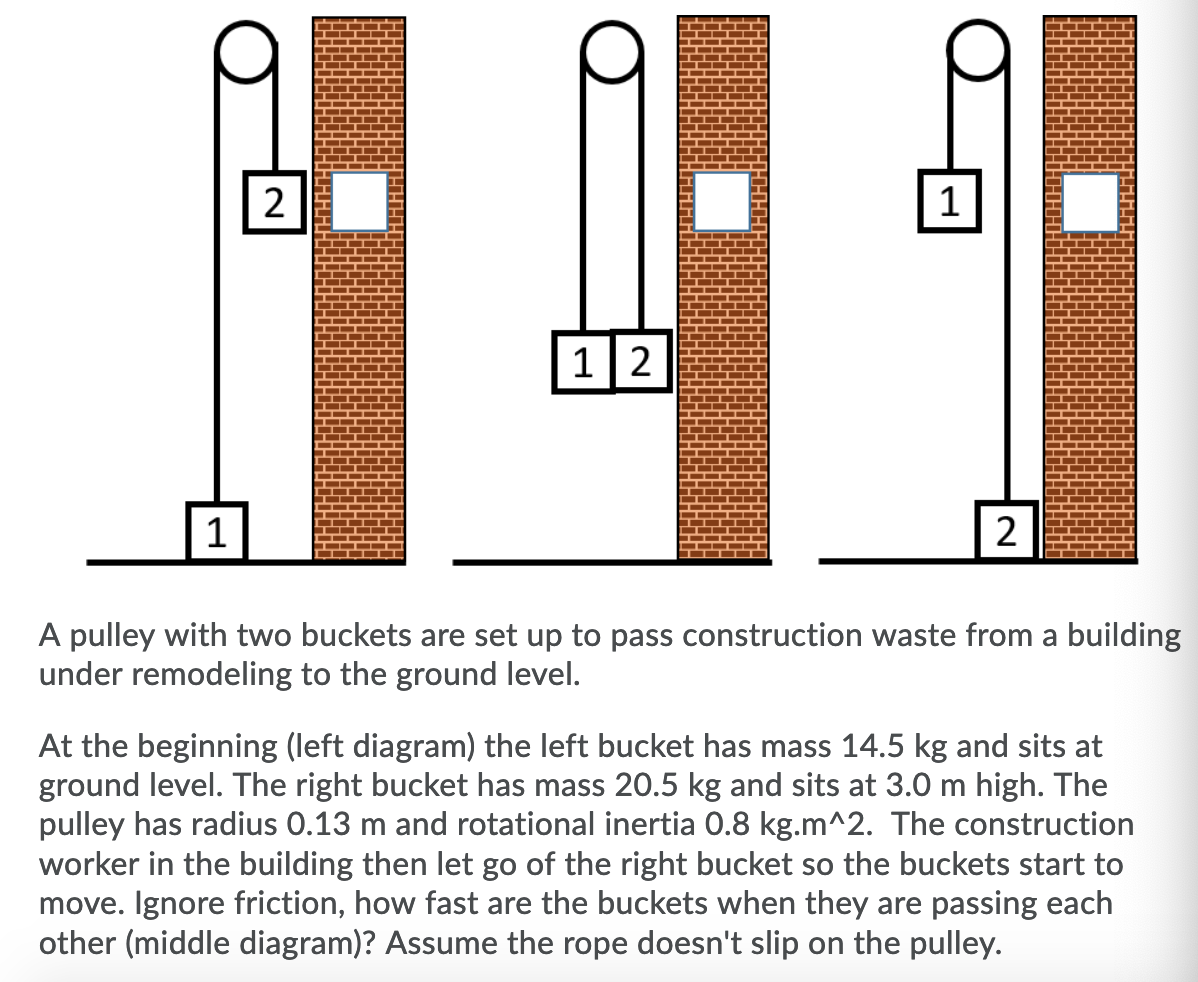 2

1

1 2

1

2

A pulley with two buckets are set up to pass construction waste from a building under remodeling to the ground level.

At the beginning (left diagram) the left bucket has mass 14.5 kg and sits at ground level. The right bucket has mass 20.5 kg and sits at 3.0 m high. The pulley has radius 0.13 m and rotational inertia 0.8 kg.m^2. The construction worker in the building then let go of the right bucket so the buckets start to move. Ignore friction, how fast are the buckets when they are passing each other (middle diagram)? Assume the rope doesn't slip on the pulley.