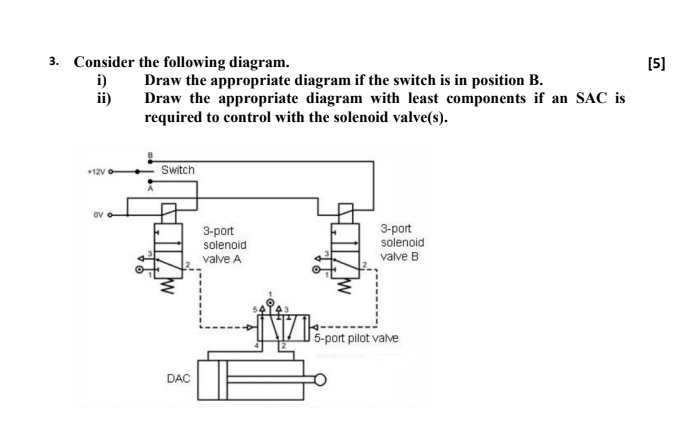 3. Consider the following diagram. [5]

i) Draw the appropriate diagram if the switch is in position B.

ii) Draw the appropriate diagram with least components if an SAC is required to control with the solenoid valve(s).

B

+12V

Switch

A

0V

3-port solenoid valve A

3

1

2

3-port solenoid valve B

3

1

2

1

5

3

4

2

5-port pilot valve

DAC