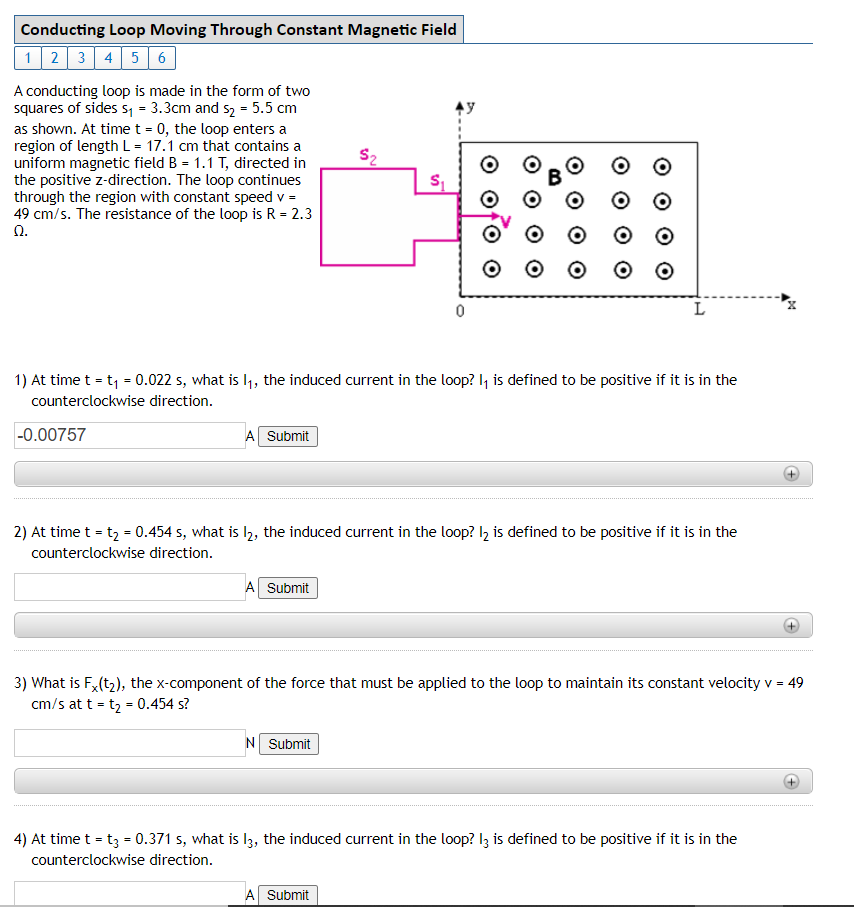 Conducting Loop Moving Through Constant Magnetic Field

1 2 3 4 5 6

A conducting loop is made in the form of two squares of sides $s_1$ = 3.3cm and $s_2$ = 5.5 cm as shown. At time t = 0, the loop enters a region of length L = 17.1 cm that contains a uniform magnetic field B = 1.1 T, directed in the positive z-direction. The loop continues through the region with constant speed v = 49 cm/s. The resistance of the loop is R = 2.3 Ω.

$s_2$
$s_1$
y
B
v
0
L
x

1) At time t = $t_1$ = 0.022 s, what is $I_1$, the induced current in the loop? $I_1$ is defined to be positive if it is in the counterclockwise direction.

-0.00757 A Submit

2) At time t = $t_2$ = 0.454 s, what is $I_2$, the induced current in the loop? $I_2$ is defined to be positive if it is in the counterclockwise direction.

A Submit

3) What is $F_x(t_2)$, the x-component of the force that must be applied to the loop to maintain its constant velocity v = 49 cm/s at t = $t_2$ = 0.454 s?

N Submit

4) At time t = $t_3$ = 0.371 s, what is $I_3$, the induced current in the loop? $I_3$ is defined to be positive if it is in the counterclockwise direction.

A Submit