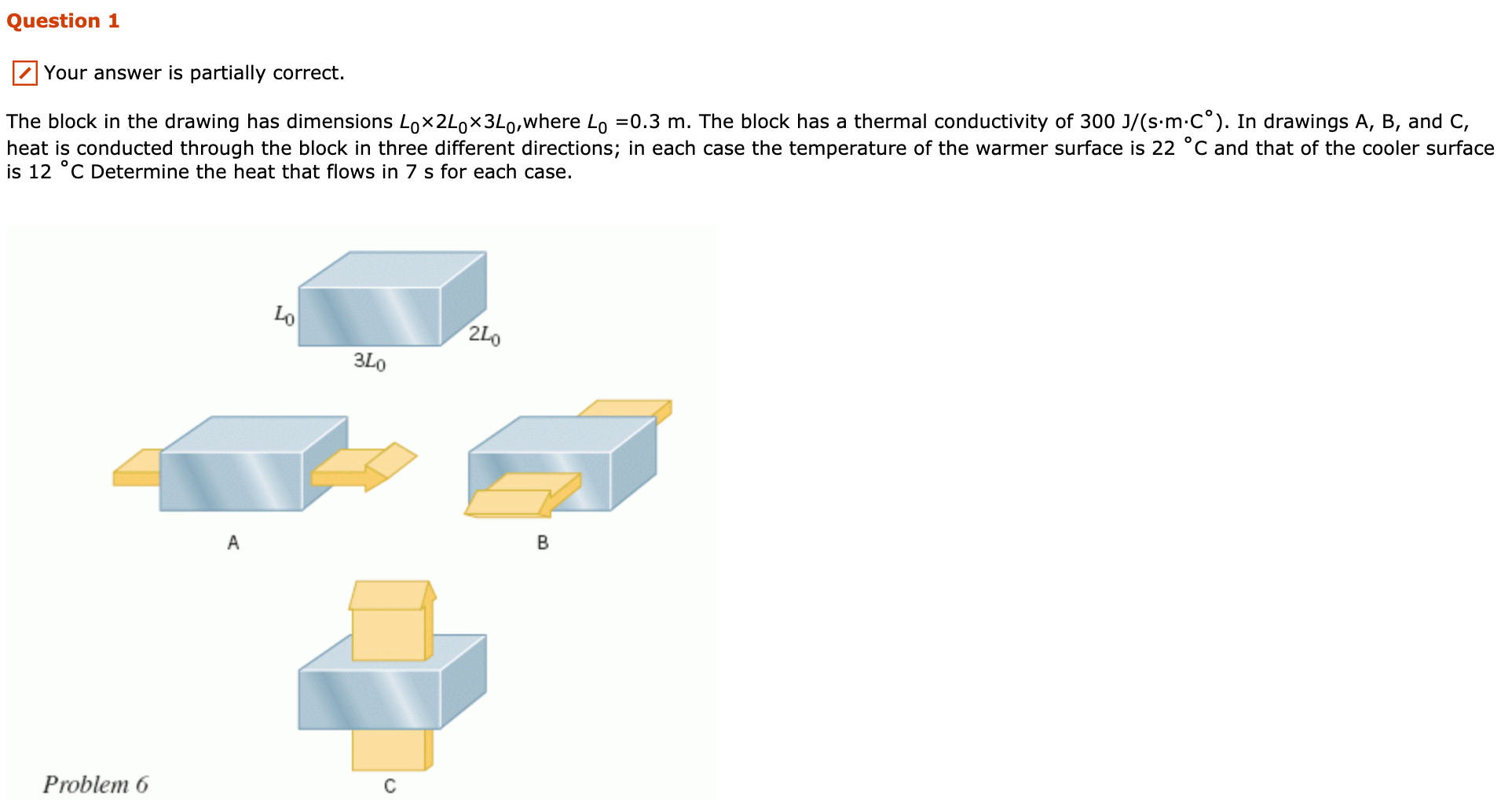 Question 1

Your answer is partially correct.

The block in the drawing has dimensions $L_0 \times 2L_0 \times 3L_0$,where $L_0$ =0.3 m. The block has a thermal conductivity of 300 J/(s·m·C°). In drawings A, B, and C, heat is conducted through the block in three different directions; in each case the temperature of the warmer surface is 22 °C and that of the cooler surface is 12 °C Determine the heat that flows in 7 s for each case.

$L_0$

$2L_0$

$3L_0$

A

B

C

Problem 6