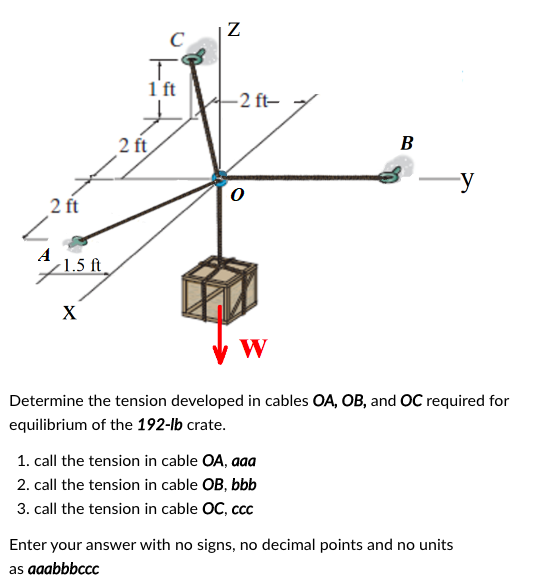 C
Z
1 ft
2 ft
2 ft
B
y
O
2 ft
A
1.5 ft
X
W

Determine the tension developed in cables OA, OB, and OC required for equilibrium of the 192-lb crate.

1. call the tension in cable OA, aaa
2. call the tension in cable OB, bbb
3. call the tension in cable OC, ccc

Enter your answer with no signs, no decimal points and no units as aaabbbccc