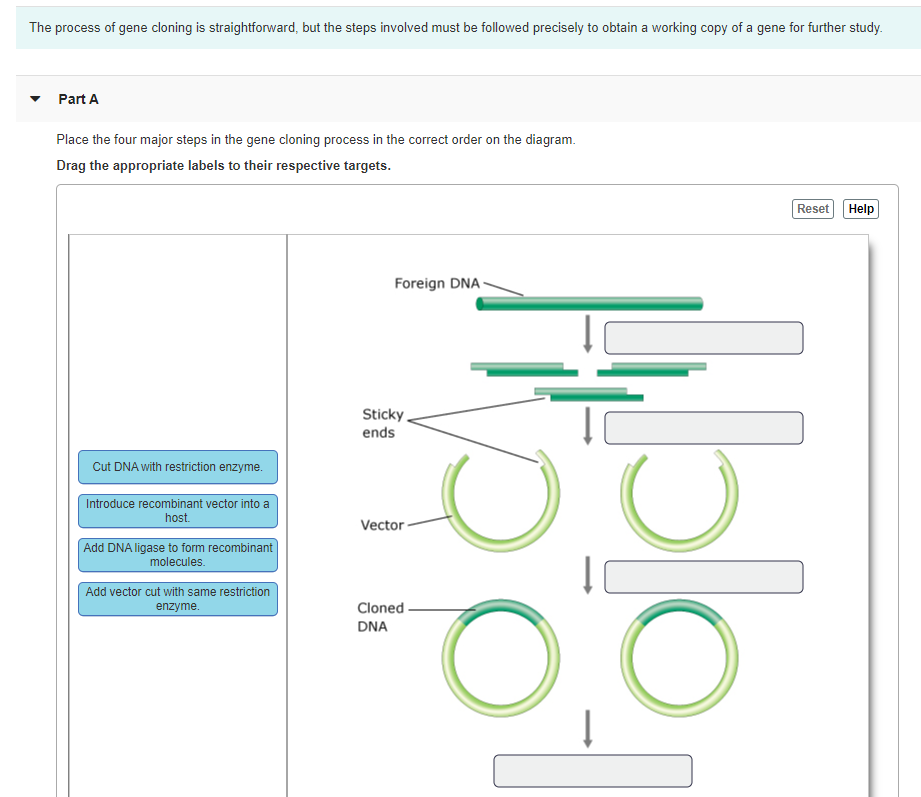 The process of gene cloning is straightforward, but the steps involved must be followed precisely to obtain a working copy of a gene for further study.

Part A

Place the four major steps in the gene cloning process in the correct order on the diagram.

Drag the appropriate labels to their respective targets.

Reset Help

Cut DNA with restriction enzyme.

Introduce recombinant vector into a host.

Add DNA ligase to form recombinant molecules.

Add vector cut with same restriction enzyme.

Foreign DNA

Sticky ends

Vector

Cloned DNA