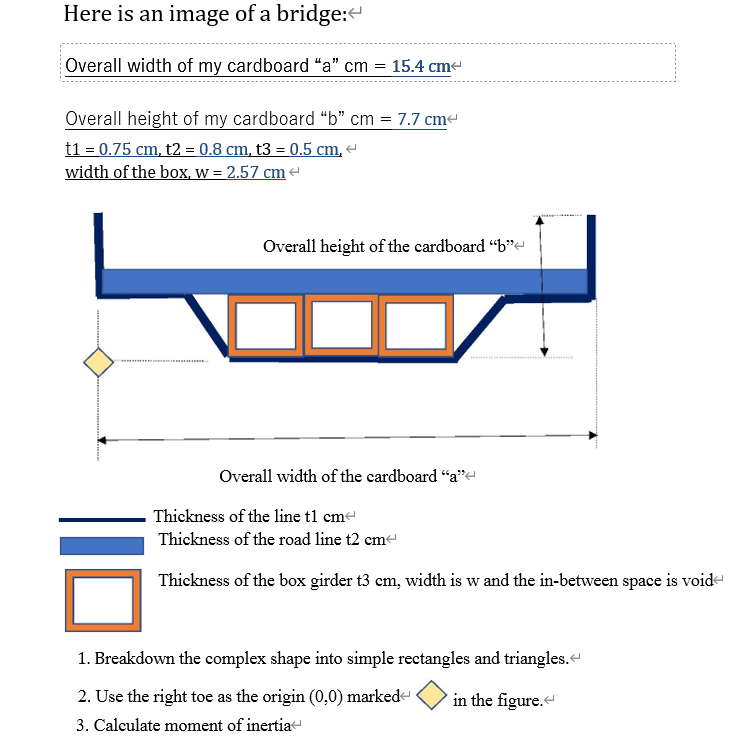 Here is an image of a bridge:

Overall width of my cardboard “a” cm = 15.4 cm

Overall height of my cardboard “b” cm = 7.7 cm

t1 = 0.75 cm, t2 = 0.8 cm, t3 = 0.5 cm,
width of the box, w = 2.57 cm

Overall height of the cardboard “b”

Overall width of the cardboard “a”

Thickness of the line t1 cm
Thickness of the road line t2 cm

Thickness of the box girder t3 cm, width is w and the in-between space is void

1. Breakdown the complex shape into simple rectangles and triangles.
2. Use the right toe as the origin (0,0) marked in the figure.
3. Calculate moment of inertia