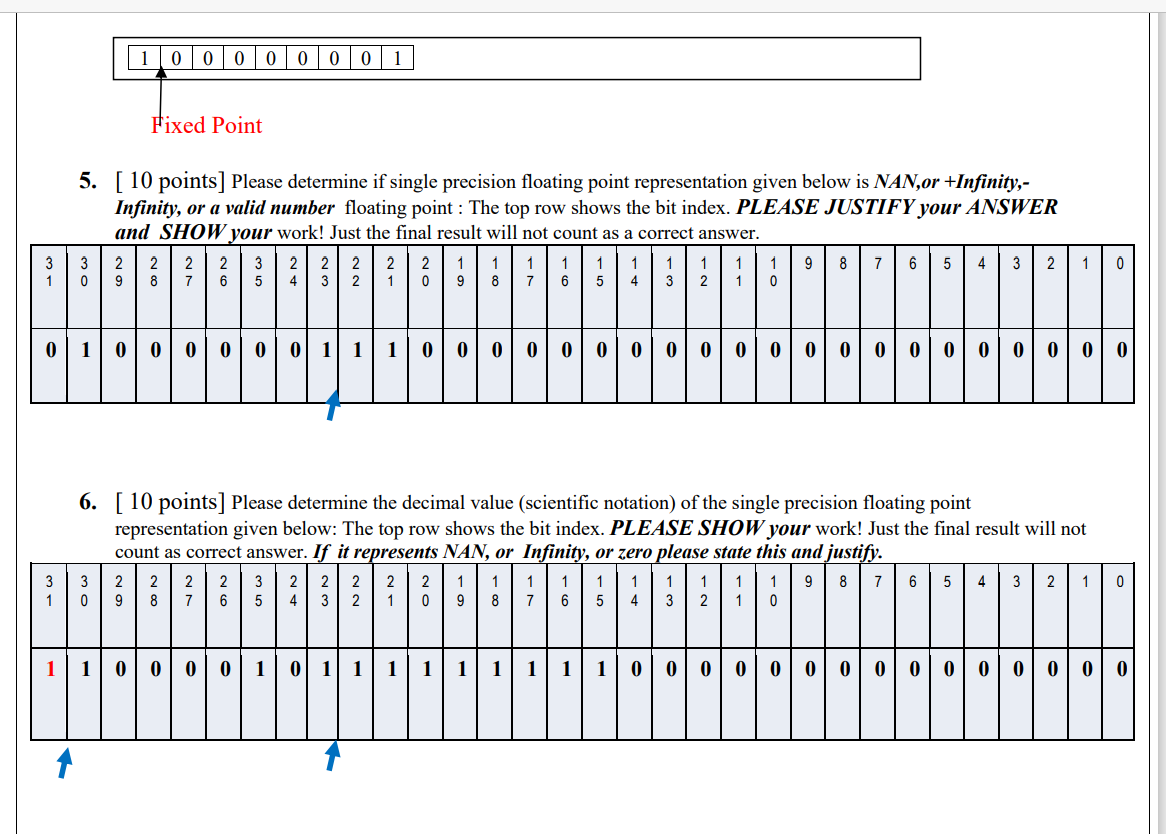 | 1 | 0 | 0 | 0 | 0 | 0 | 0 | 0 | 0 | 1 |
|---|---|---|---|---|---|---|---|---|---|

Fixed Point

5. [ 10 points] Please determine if single precision floating point representation given below is NAN,or +Infinity,-Infinity, or a valid number floating point : The top row shows the bit index. PLEASE JUSTIFY your ANSWER and SHOW your work! Just the final result will not count as a correct answer.

| 31 | 30 | 29 | 28 | 27 | 26 | 35 | 24 | 23 | 22 | 21 | 20 | 19 | 18 | 17 | 16 | 15 | 14 | 13 | 12 | 11 | 10 | 9 | 8 | 7 | 6 | 5 | 4 | 3 | 2 | 1 | 0 |
|---|---|---|---|---|---|---|---|---|---|---|---|---|---|---|---|---|---|---|---|---|---|---|---|---|---|---|---|---|---|---|---|
| 0 | 1 | 0 | 0 | 0 | 0 | 0 | 0 | 1 | 1 | 1 | 0 | 0 | 0 | 0 | 0 | 0 | 0 | 0 | 0 | 0 | 0 | 0 | 0 | 0 | 0 | 0 | 0 | 0 | 0 | 0 | 0 |

6. [ 10 points] Please determine the decimal value (scientific notation) of the single precision floating point representation given below: The top row shows the bit index. PLEASE SHOW your work! Just the final result will not count as correct answer. If it represents NAN, or Infinity, or zero please state this and justify.

| 31 | 30 | 29 | 28 | 27 | 26 | 35 | 24 | 23 | 22 | 21 | 20 | 19 | 18 | 17 | 16 | 15 | 14 | 13 | 12 | 11 | 10 | 9 | 8 | 7 | 6 | 5 | 4 | 3 | 2 | 1 | 0 |
|---|---|---|---|---|---|---|---|---|---|---|---|---|---|---|---|---|---|---|---|---|---|---|---|---|---|---|---|---|---|---|---|
| 1 | 1 | 0 | 0 | 0 | 0 | 1 | 0 | 1 | 1 | 1 | 1 | 1 | 1 | 1 | 1 | 1 | 0 | 0 | 0 | 0 | 0 | 0 | 0 | 0 | 0 | 0 | 0 | 0 | 0 | 0 | 0 |