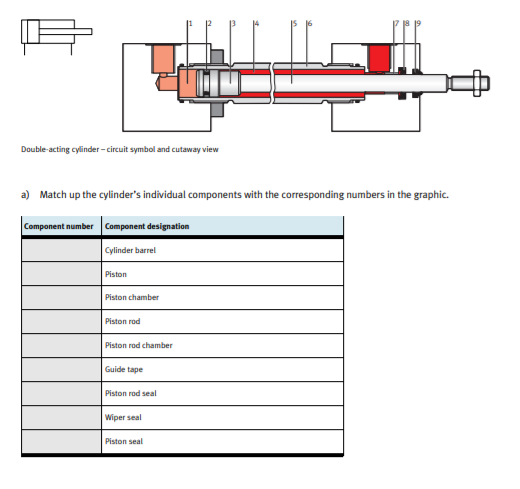 1 2 3 4 5 6 7 8 9

Double-acting cylinder – circuit symbol and cutaway view

a) Match up the cylinder's individual components with the corresponding numbers in the graphic.

| Component number | Component designation |
|---|---|
| | Cylinder barrel |
| | Piston |
| | Piston chamber |
| | Piston rod |
| | Piston rod chamber |
| | Guide tape |
| | Piston rod seal |
| | Wiper seal |
| | Piston seal |