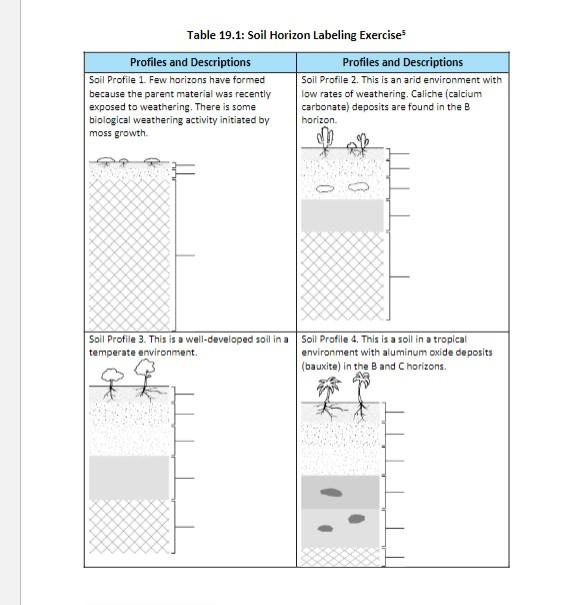 Table 19.1: Soil Horizon Labeling Exercise$^5$

| Profiles and Descriptions | Profiles and Descriptions |
|---|---|
| Soil Profile 1. Few horizons have formed because the parent material was recently exposed to weathering. There is some biological weathering activity initiated by moss growth. | Soil Profile 2. This is an arid environment with low rates of weathering. Caliche (calcium carbonate) deposits are found in the B horizon. |
| Soil Profile 3. This is a well-developed soil in a temperate environment. | Soil Profile 4. This is a soil in a tropical environment with aluminum oxide deposits (bauxite) in the B and C horizons. |