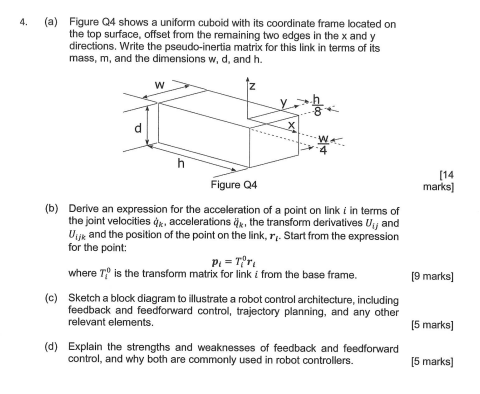 4. (a) Figure Q4 shows a uniform cuboid with its coordinate frame located on the top surface, offset from the remaining two edges in the x and y directions. Write the pseudo-inertia matrix for this link in terms of its mass, m, and the dimensions w, d, and h.

w

z

y

$\frac{h}{8}$

d

x

$\frac{w}{4}$

h

Figure Q4

[14 marks]

(b) Derive an expression for the acceleration of a point on link $i$ in terms of the joint velocities $\dot{q}_k$, accelerations $\ddot{q}_k$, the transform derivatives $U_{ij}$ and $U_{ijk}$ and the position of the point on the link, $\boldsymbol{r}_i$. Start from the expression for the point:

$\boldsymbol{p}_i = T_i^0 \boldsymbol{r}_i$

where $T_i^0$ is the transform matrix for link $i$ from the base frame. [9 marks]

(c) Sketch a block diagram to illustrate a robot control architecture, including feedback and feedforward control, trajectory planning, and any other relevant elements. [5 marks]

(d) Explain the strengths and weaknesses of feedback and feedforward control, and why both are commonly used in robot controllers. [5 marks]