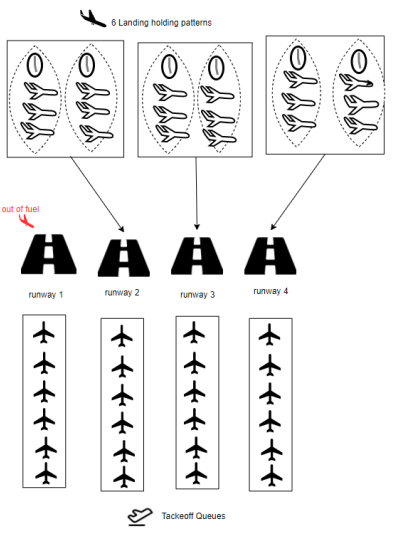 6 Landing holding patterns

out of fuel

runway 1

runway 2

runway 3

runway 4

Tackeoff Queues