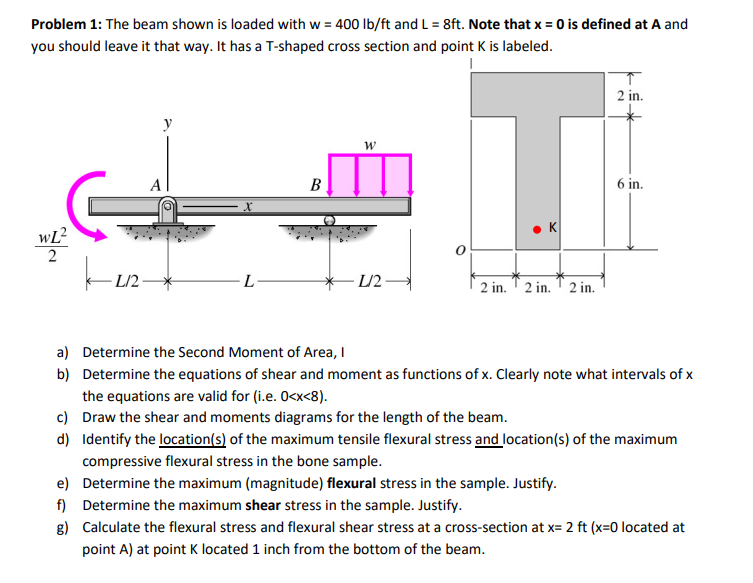 Problem 1: The beam shown is loaded with w = 400 lb/ft and L = 8ft. Note that x = 0 is defined at A and you should leave it that way. It has a T-shaped cross section and point K is labeled.

y
w
A
B
x
$\frac{wL^2}{2}$
L/2
L
L/2

2 in.
6 in.
K
O
2 in.
2 in.
2 in.

a) Determine the Second Moment of Area, I
b) Determine the equations of shear and moment as functions of x. Clearly note what intervals of x the equations are valid for (i.e. 0<x<8).
c) Draw the shear and moments diagrams for the length of the beam.
d) Identify the location(s) of the maximum tensile flexural stress and location(s) of the maximum compressive flexural stress in the bone sample.
e) Determine the maximum (magnitude) flexural stress in the sample. Justify.
f) Determine the maximum shear stress in the sample. Justify.
g) Calculate the flexural stress and flexural shear stress at a cross-section at x= 2 ft (x=0 located at point A) at point K located 1 inch from the bottom of the beam.