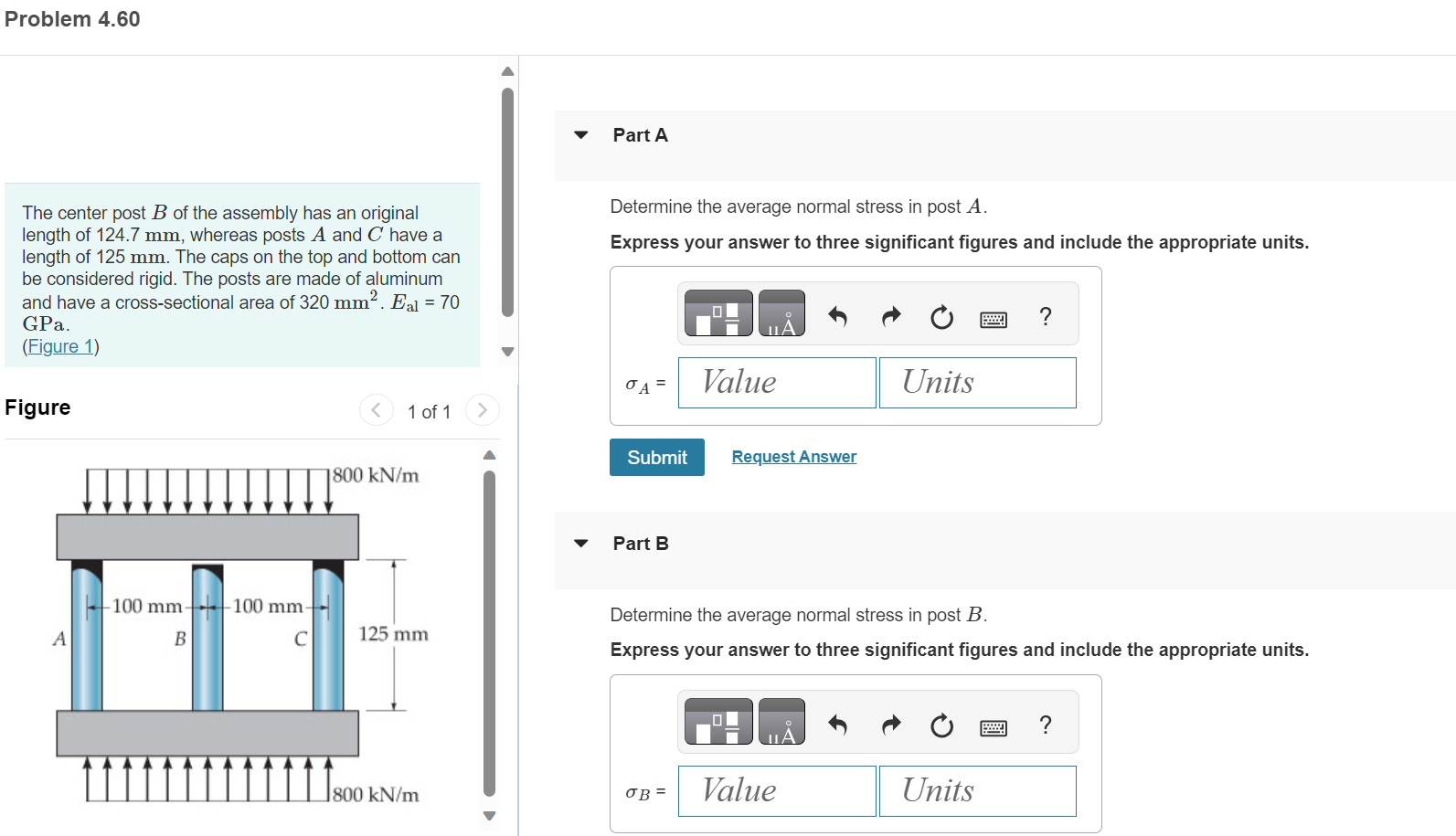 Problem 4.60

The center post $B$ of the assembly has an original length of 124.7 $\mathrm{mm}$, whereas posts $A$ and $C$ have a length of 125 $\mathrm{mm}$. The caps on the top and bottom can be considered rigid. The posts are made of aluminum and have a cross-sectional area of 320 $\mathrm{mm}^2$. $E_{\mathrm{al}}$ = 70 $\mathrm{GPa}$.
(Figure 1)

Figure

1 of 1

800 kN/m
100 mm
100 mm
A
B
C
125 mm
800 kN/m

Part A

Determine the average normal stress in post $A$.

Express your answer to three significant figures and include the appropriate units.

μÅ
?

$\sigma_A$ = Value Units

Submit Request Answer

Part B

Determine the average normal stress in post $B$.

Express your answer to three significant figures and include the appropriate units.

μÅ
?

$\sigma_B$ = Value Units