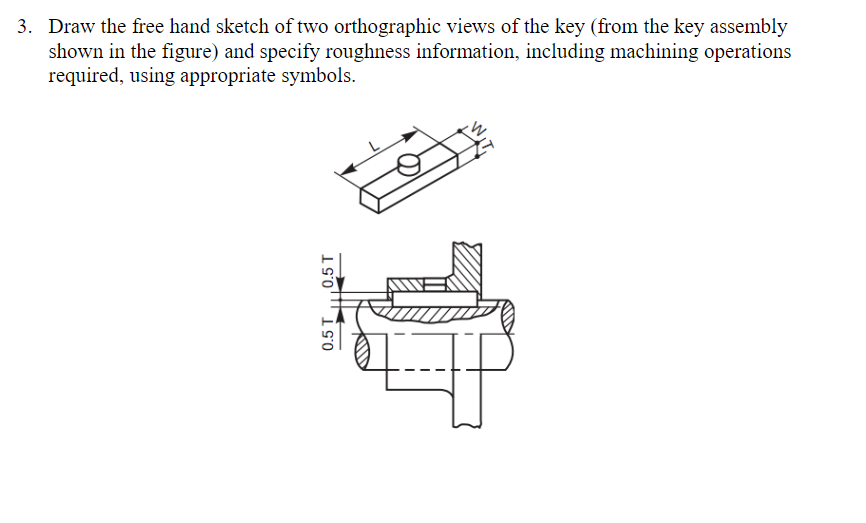 3. Draw the free hand sketch of two orthographic views of the key (from the key assembly shown in the figure) and specify roughness information, including machining operations required, using appropriate symbols.

L
W
T

0.5 T
0.5 T