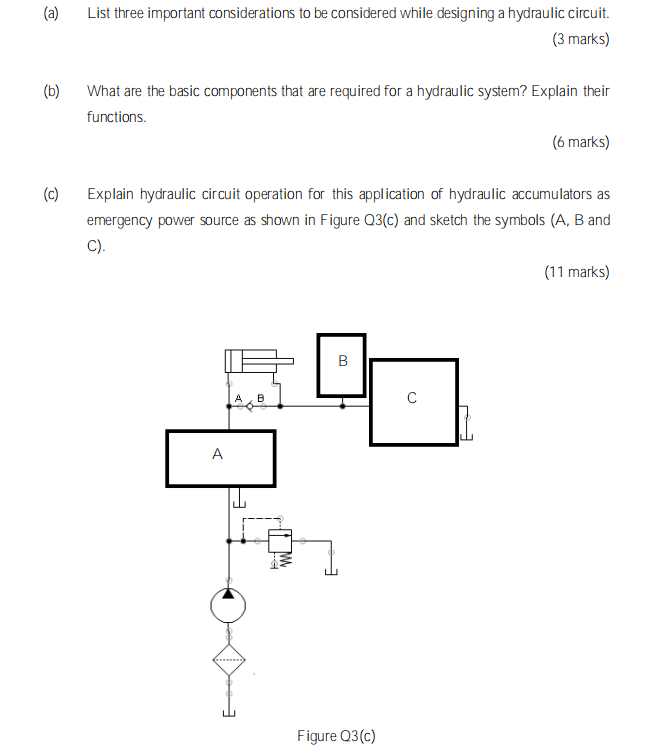 (a) List three important considerations to be considered while designing a hydraulic circuit.

(3 marks)

(b) What are the basic components that are required for a hydraulic system? Explain their functions.

(6 marks)

(c) Explain hydraulic circuit operation for this application of hydraulic accumulators as emergency power source as shown in Figure Q3(c) and sketch the symbols (A, B and C).

(11 marks)

B

A B

C

A

Figure Q3(c)