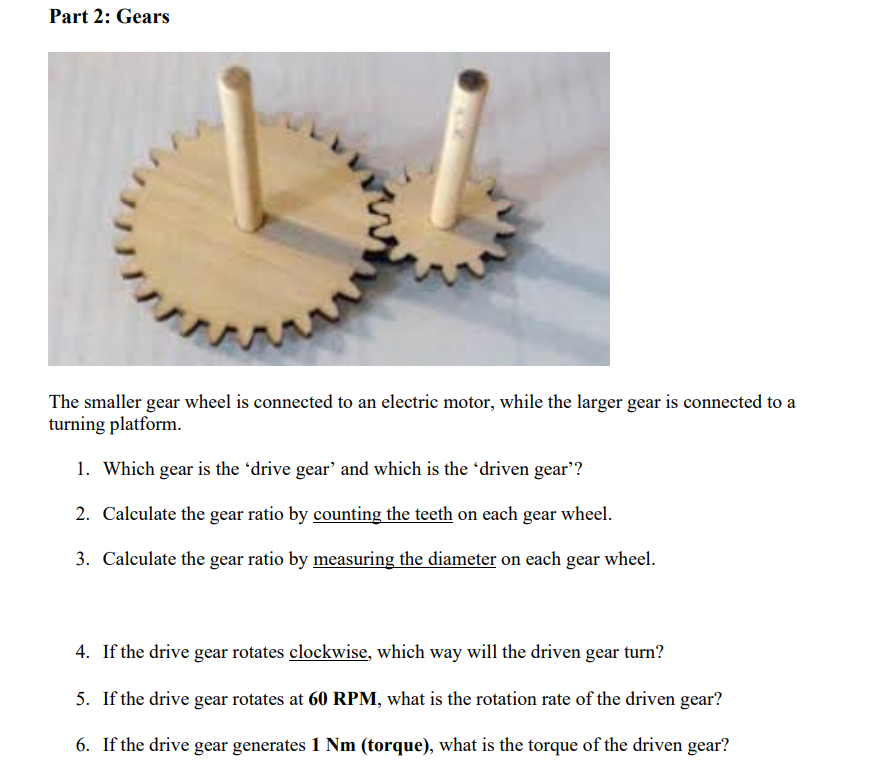 Part 2: Gears

The smaller gear wheel is connected to an electric motor, while the larger gear is connected to a turning platform.

1. Which gear is the ‘drive gear’ and which is the ‘driven gear’?

2. Calculate the gear ratio by counting the teeth on each gear wheel.

3. Calculate the gear ratio by measuring the diameter on each gear wheel.

4. If the drive gear rotates clockwise, which way will the driven gear turn?

5. If the drive gear rotates at 60 RPM, what is the rotation rate of the driven gear?

6. If the drive gear generates 1 Nm (torque), what is the torque of the driven gear?