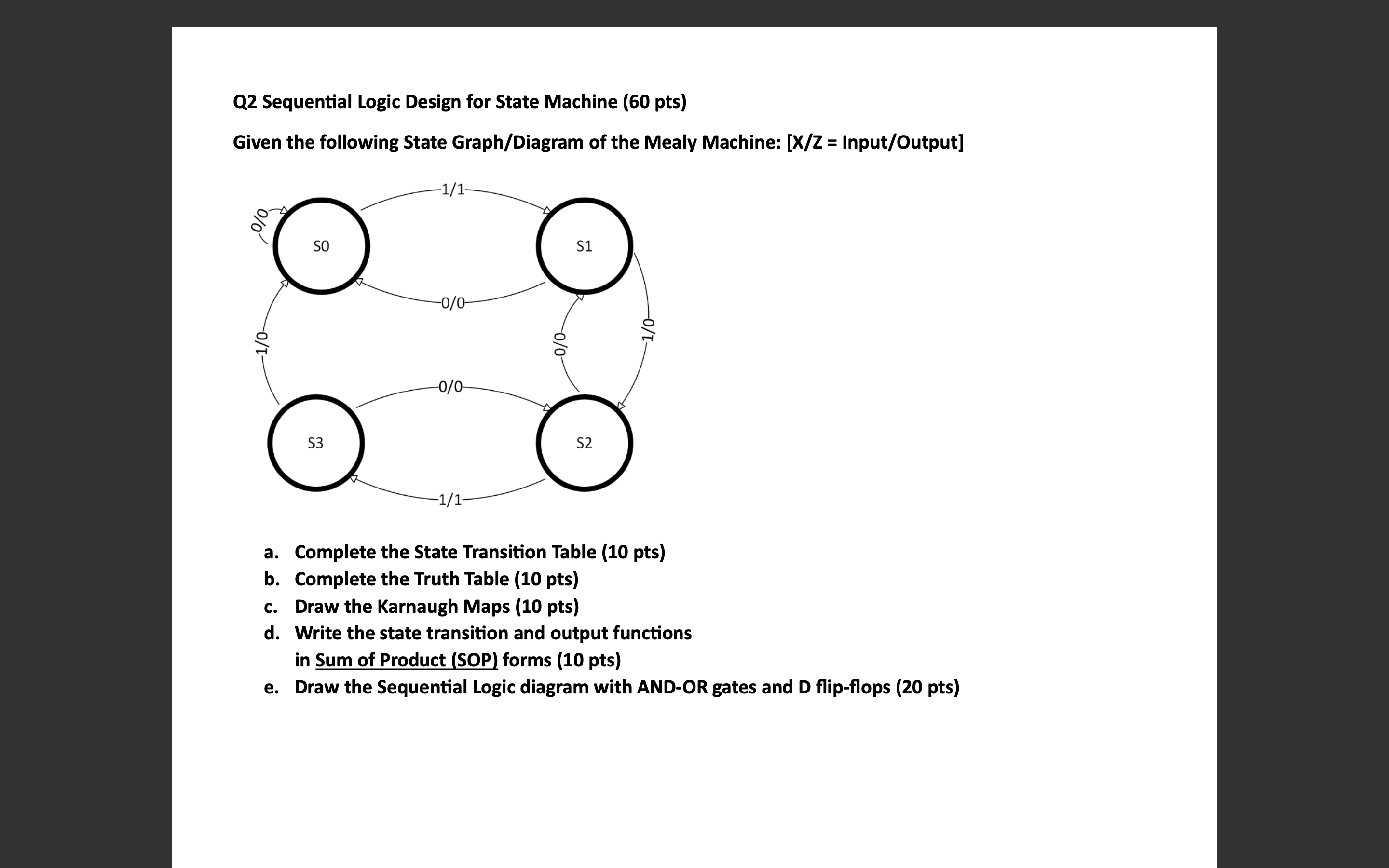 Q2 Sequential Logic Design for State Machine (60 pts)

Given the following State Graph/Diagram of the Mealy Machine: [X/Z = Input/Output]

1/1
0/0
S0
S1
0/0
1/0
0/0
1/0
0/0
S3
S2
1/1

a. Complete the State Transition Table (10 pts)
b. Complete the Truth Table (10 pts)
c. Draw the Karnaugh Maps (10 pts)
d. Write the state transition and output functions in Sum of Product (SOP) forms (10 pts)
e. Draw the Sequential Logic diagram with AND-OR gates and D flip-flops (20 pts)