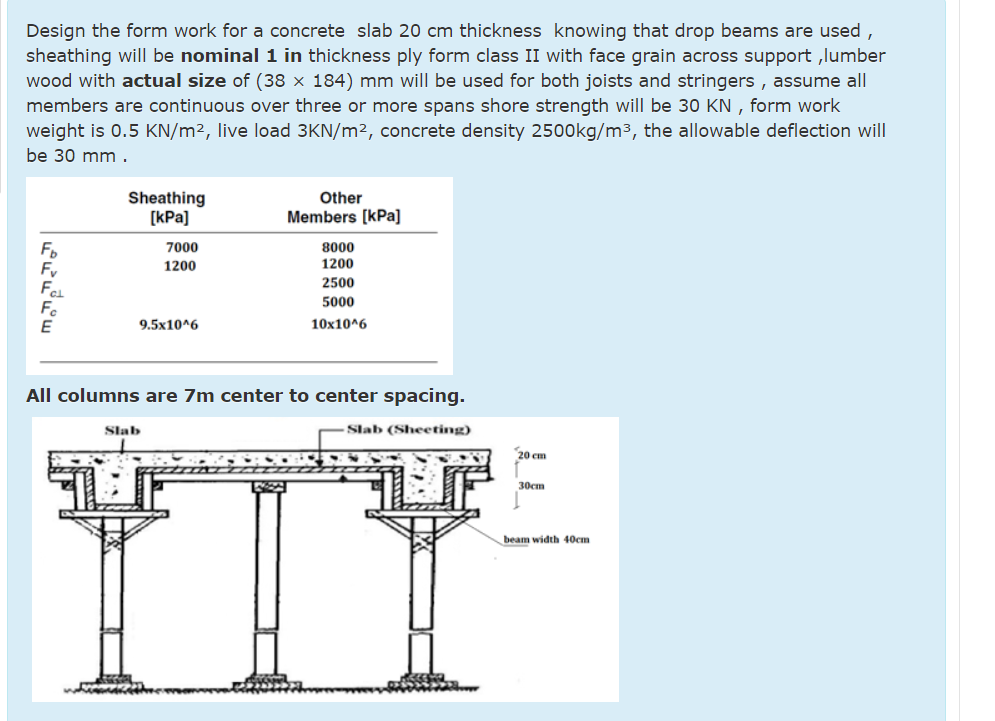 Design the form work for a concrete slab 20 cm thickness knowing that drop beams are used , sheathing will be **nominal 1 in** thickness ply form class II with face grain across support ,lumber wood with **actual size** of (38 × 184) mm will be used for both joists and stringers , assume all members are continuous over three or more spans shore strength will be 30 KN , form work weight is 0.5 KN/m², live load 3KN/m², concrete density 2500kg/m³, the allowable deflection will be 30 mm .

| | Sheathing [kPa] | Other Members [kPa] |
|---|---|---|
| $F_b$ | 7000 | 8000 |
| $F_v$ | 1200 | 1200 |
| $F_{c\perp}$ | | 2500 |
| $F_c$ | | 5000 |
| $E$ | 9.5x10^6 | 10x10^6 |

**All columns are 7m center to center spacing.**

Slab

Slab (Sheeting)

20 cm

30cm

beam width 40cm