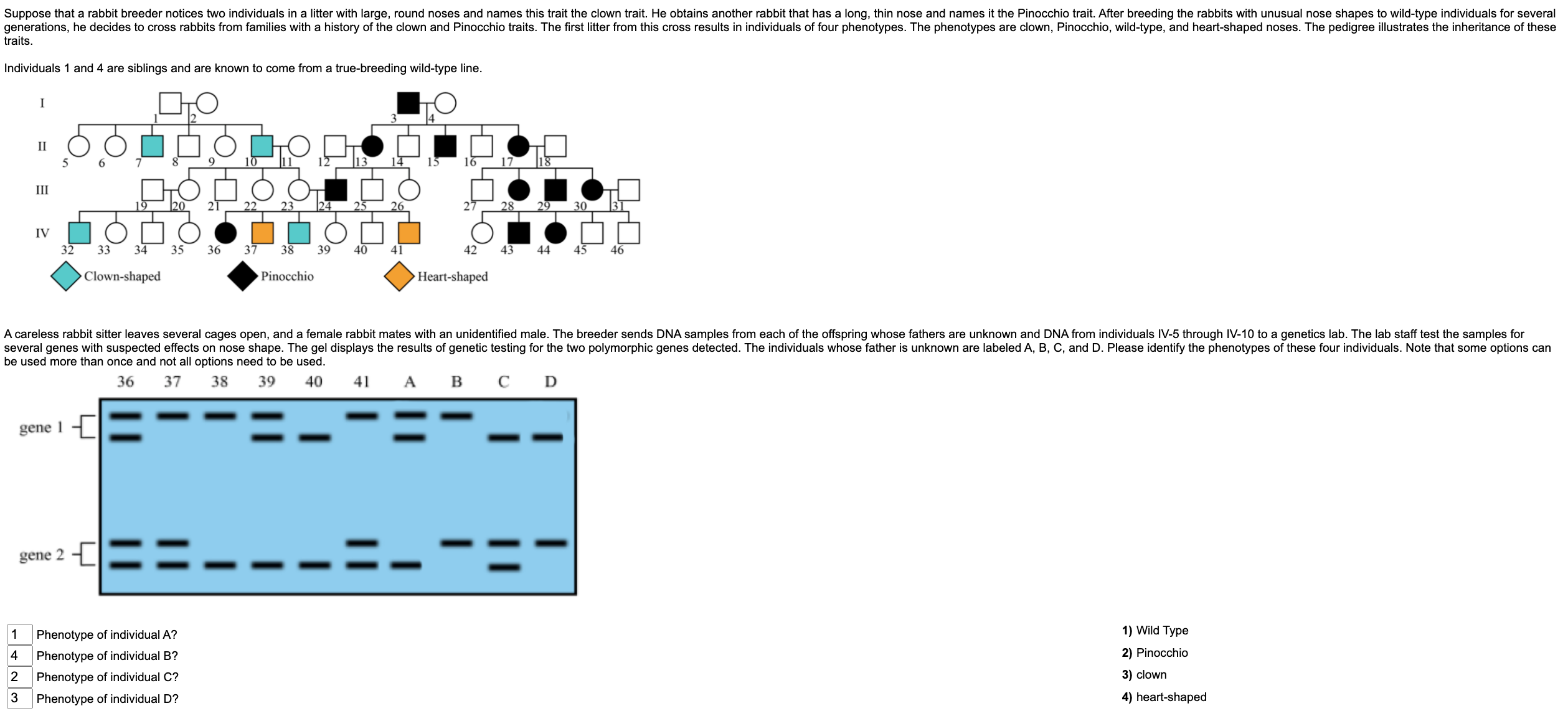 Suppose that a rabbit breeder notices two individuals in a litter with large, round noses and names this trait the clown trait. He obtains another rabbit that has a long, thin nose and names it the Pinocchio trait. After breeding the rabbits with unusual nose shapes to wild-type individuals for several generations, he decides to cross rabbits from families with a history of the clown and Pinocchio traits. The first litter from this cross results in individuals of four phenotypes. The phenotypes are clown, Pinocchio, wild-type, and heart-shaped noses. The pedigree illustrates the inheritance of these traits.

Individuals 1 and 4 are siblings and are known to come from a true-breeding wild-type line.

I
1 2 3 4
II
5 6 7 8 9 10 11 12 13 14 15 16 17 18
III
19 20 21 22 23 24 25 26 27 28 29 30 31
IV
32 33 34 35 36 37 38 39 40 41 42 43 44 45 46

Clown-shaped Pinocchio Heart-shaped

A careless rabbit sitter leaves several cages open, and a female rabbit mates with an unidentified male. The breeder sends DNA samples from each of the offspring whose fathers are unknown and DNA from individuals IV-5 through IV-10 to a genetics lab. The lab staff test the samples for several genes with suspected effects on nose shape. The gel displays the results of genetic testing for the two polymorphic genes detected. The individuals whose father is unknown are labeled A, B, C, and D. Please identify the phenotypes of these four individuals. Note that some options can be used more than once and not all options need to be used.

36 37 38 39 40 41 A B C D

gene 1

gene 2

1 Phenotype of individual A?
4 Phenotype of individual B?
2 Phenotype of individual C?
3 Phenotype of individual D?

1) Wild Type
2) Pinocchio
3) clown
4) heart-shaped