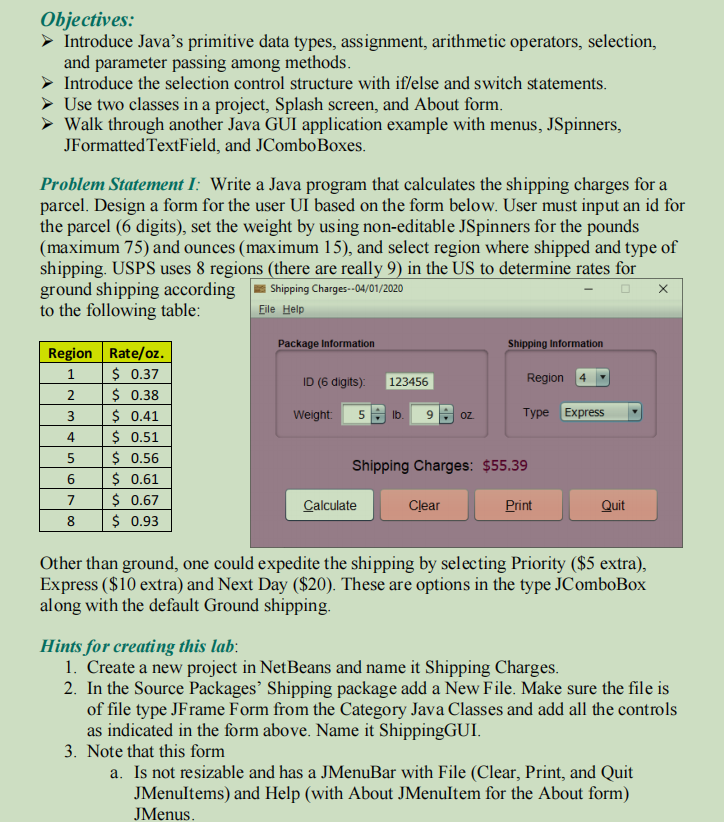 Objectives:
➢ Introduce Java's primitive data types, assignment, arithmetic operators, selection, and parameter passing among methods.
➢ Introduce the selection control structure with if/else and switch statements.
➢ Use two classes in a project, Splash screen, and About form.
➢ Walk through another Java GUI application example with menus, JSpinners, JFormattedTextField, and JComboBoxes.

Problem Statement I: Write a Java program that calculates the shipping charges for a parcel. Design a form for the user UI based on the form below. User must input an id for the parcel (6 digits), set the weight by using non-editable JSpinners for the pounds (maximum 75) and ounces (maximum 15), and select region where shipped and type of shipping. USPS uses 8 regions (there are really 9) in the US to determine rates for ground shipping according to the following table:

| Region | Rate/oz. |
|---|---|
| 1 | $ 0.37 |
| 2 | $ 0.38 |
| 3 | $ 0.41 |
| 4 | $ 0.51 |
| 5 | $ 0.56 |
| 6 | $ 0.61 |
| 7 | $ 0.67 |
| 8 | $ 0.93 |

Shipping Charges--04/01/2020
File Help
Package Information
ID (6 digits): 123456
Weight: 5 lb. 9 oz.
Shipping Information
Region 4
Type Express
Shipping Charges: $55.39
Calculate Clear Print Quit

Other than ground, one could expedite the shipping by selecting Priority ($5 extra), Express ($10 extra) and Next Day ($20). These are options in the type JComboBox along with the default Ground shipping.

Hints for creating this lab:
1. Create a new project in NetBeans and name it Shipping Charges.
2. In the Source Packages' Shipping package add a New File. Make sure the file is of file type JFrame Form from the Category Java Classes and add all the controls as indicated in the form above. Name it ShippingGUI.
3. Note that this form
a. Is not resizable and has a JMenuBar with File (Clear, Print, and Quit JMenuItems) and Help (with About JMenuItem for the About form) JMenus.