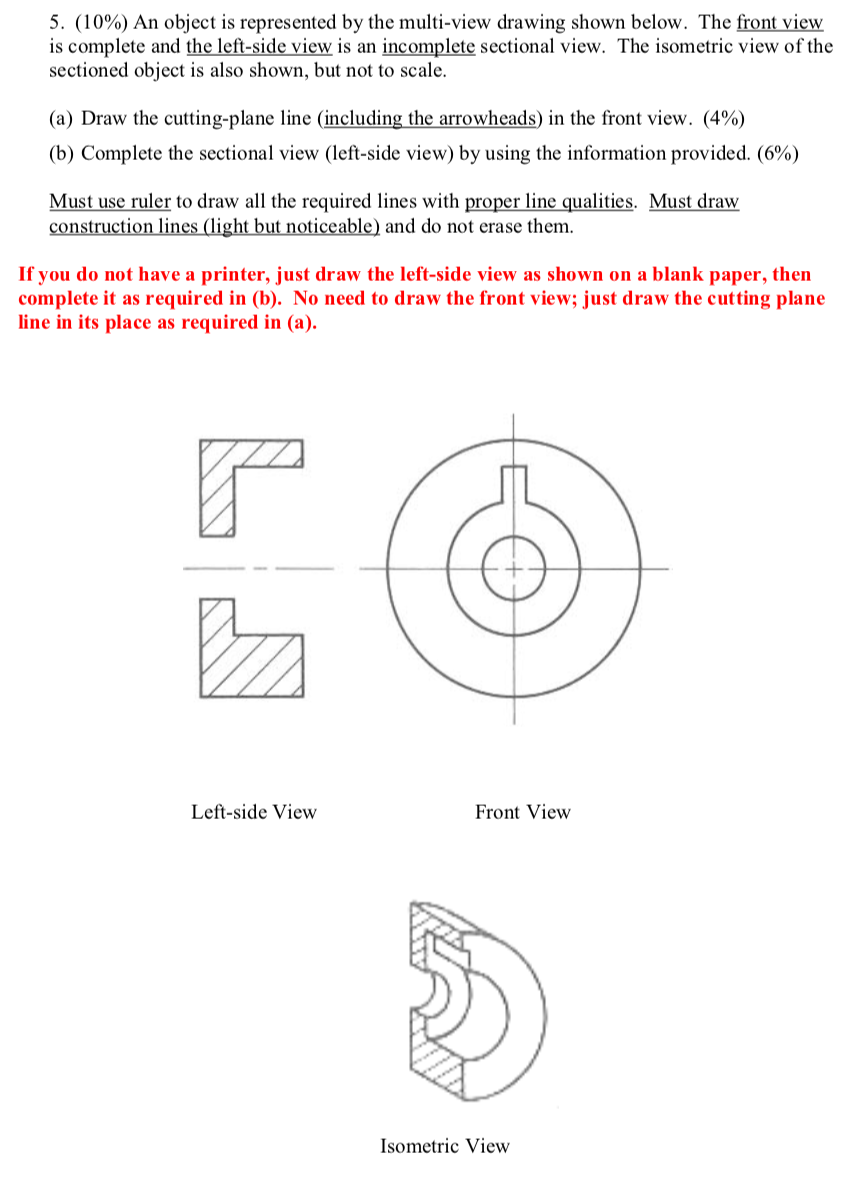 5. (10%) An object is represented by the multi-view drawing shown below. The front view is complete and the left-side view is an incomplete sectional view. The isometric view of the sectioned object is also shown, but not to scale.

(a) Draw the cutting-plane line (including the arrowheads) in the front view. (4%)

(b) Complete the sectional view (left-side view) by using the information provided. (6%)

Must use ruler to draw all the required lines with proper line qualities. Must draw construction lines (light but noticeable) and do not erase them.

If you do not have a printer, just draw the left-side view as shown on a blank paper, then complete it as required in (b). No need to draw the front view; just draw the cutting plane line in its place as required in (a).

Left-side View

Front View

Isometric View