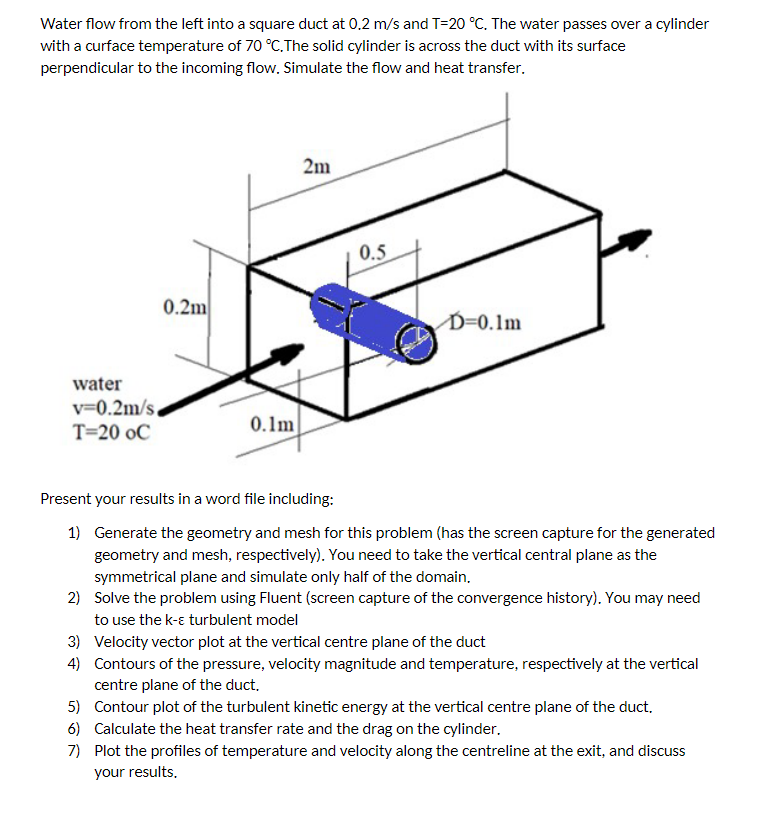 Water flow from the left into a square duct at 0.2 m/s and T=20 °C. The water passes over a cylinder with a curface temperature of 70 °C.The solid cylinder is across the duct with its surface perpendicular to the incoming flow. Simulate the flow and heat transfer.

2m

0.5

0.2m

D=0.1m

water
v=0.2m/s
T=20 oC

0.1m

Present your results in a word file including:

1) Generate the geometry and mesh for this problem (has the screen capture for the generated geometry and mesh, respectively). You need to take the vertical central plane as the symmetrical plane and simulate only half of the domain.
2) Solve the problem using Fluent (screen capture of the convergence history). You may need to use the k-ε turbulent model
3) Velocity vector plot at the vertical centre plane of the duct
4) Contours of the pressure, velocity magnitude and temperature, respectively at the vertical centre plane of the duct.
5) Contour plot of the turbulent kinetic energy at the vertical centre plane of the duct.
6) Calculate the heat transfer rate and the drag on the cylinder.
7) Plot the profiles of temperature and velocity along the centreline at the exit, and discuss your results.