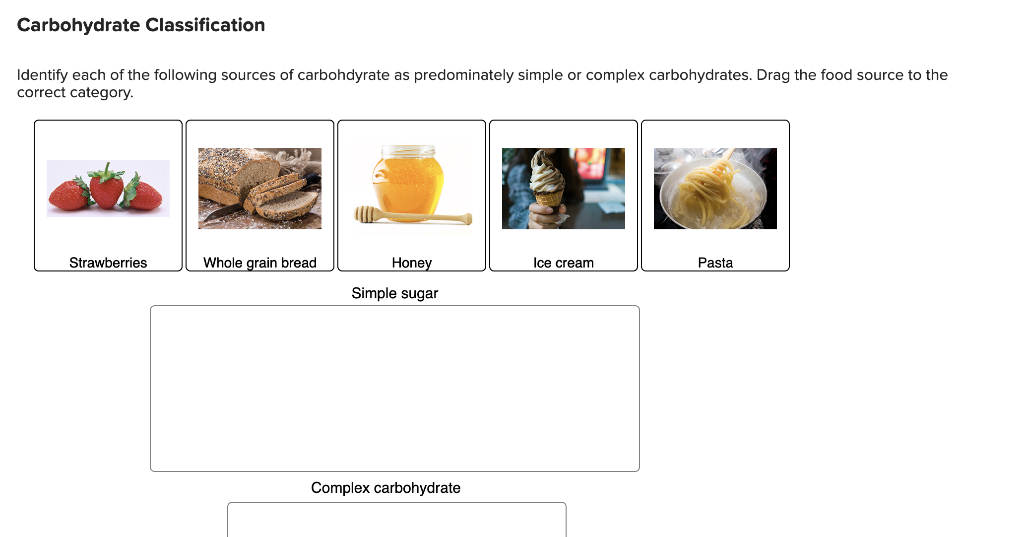 Carbohydrate Classification

Identify each of the following sources of carbohdyrate as predominately simple or complex carbohydrates. Drag the food source to the correct category.

Strawberries

Whole grain bread

Honey

Ice cream

Pasta

Simple sugar

Complex carbohydrate