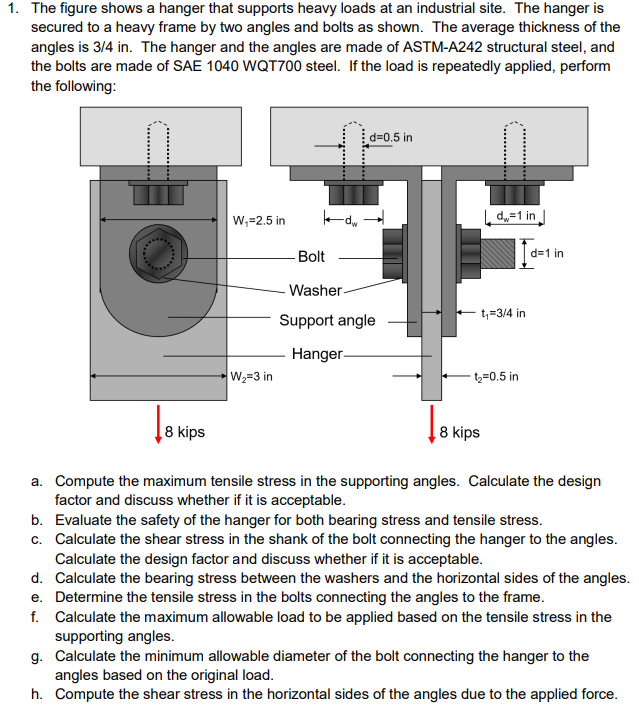 1. The figure shows a hanger that supports heavy loads at an industrial site. The hanger is secured to a heavy frame by two angles and bolts as shown. The average thickness of the angles is 3/4 in. The hanger and the angles are made of ASTM-A242 structural steel, and the bolts are made of SAE 1040 WQT700 steel. If the load is repeatedly applied, perform the following:

d=0.5 in
$W_1$=2.5 in
$d_w$
$d_w$=1 in
d=1 in
Bolt
Washer
Support angle
$t_1$=3/4 in
Hanger
$W_2$=3 in
$t_2$=0.5 in
8 kips
8 kips

a. Compute the maximum tensile stress in the supporting angles. Calculate the design factor and discuss whether if it is acceptable.
b. Evaluate the safety of the hanger for both bearing stress and tensile stress.
c. Calculate the shear stress in the shank of the bolt connecting the hanger to the angles. Calculate the design factor and discuss whether if it is acceptable.
d. Calculate the bearing stress between the washers and the horizontal sides of the angles.
e. Determine the tensile stress in the bolts connecting the angles to the frame.
f. Calculate the maximum allowable load to be applied based on the tensile stress in the supporting angles.
g. Calculate the minimum allowable diameter of the bolt connecting the hanger to the angles based on the original load.
h. Compute the shear stress in the horizontal sides of the angles due to the applied force.