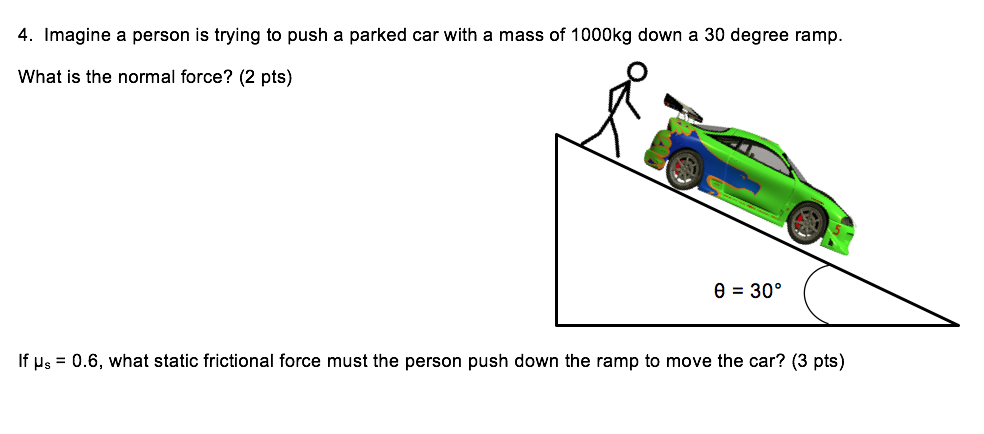 4. Imagine a person is trying to push a parked car with a mass of 1000kg down a 30 degree ramp.

What is the normal force? (2 pts)

$\theta = 30°$

If $\mu_s = 0.6$, what static frictional force must the person push down the ramp to move the car? (3 pts)