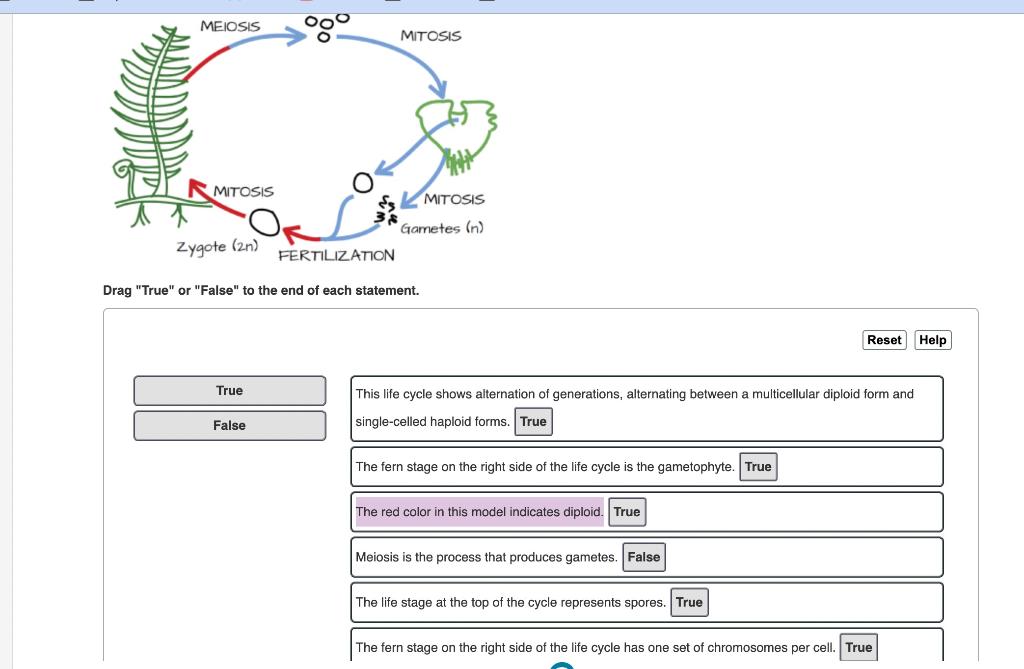 MEIOSIS

MITOSIS

MITOSIS

MITOSIS

Gametes (n)

Zygote (2n)

FERTILIZATION

Drag "True" or "False" to the end of each statement.

Reset Help

True

False

This life cycle shows alternation of generations, alternating between a multicellular diploid form and single-celled haploid forms. True

The fern stage on the right side of the life cycle is the gametophyte. True

The red color in this model indicates diploid. True

Meiosis is the process that produces gametes. False

The life stage at the top of the cycle represents spores. True

The fern stage on the right side of the life cycle has one set of chromosomes per cell. True