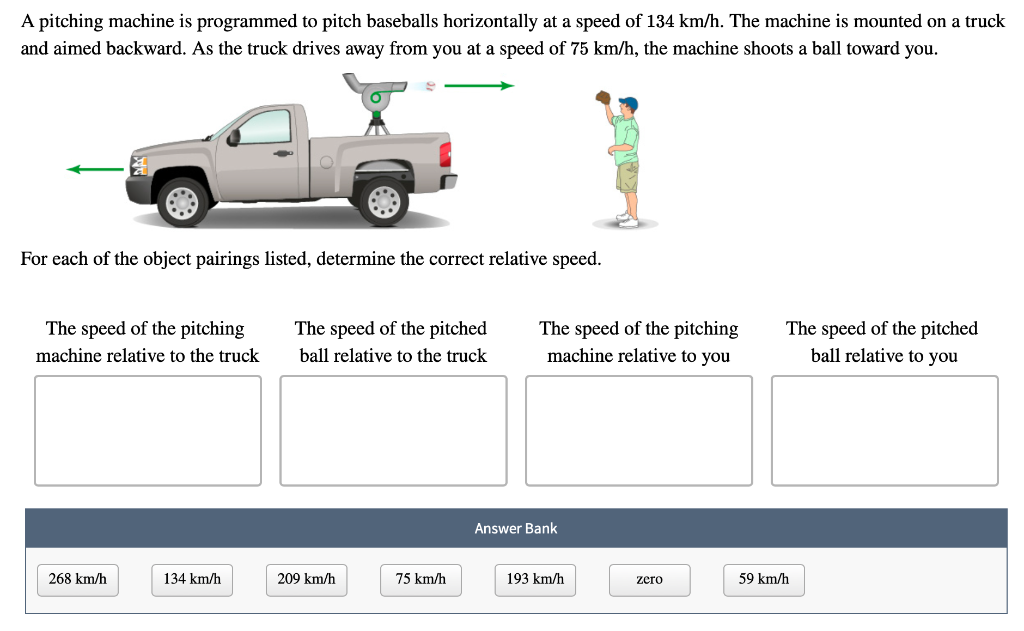 A pitching machine is programmed to pitch baseballs horizontally at a speed of 134 km/h. The machine is mounted on a truck and aimed backward. As the truck drives away from you at a speed of 75 km/h, the machine shoots a ball toward you.

For each of the object pairings listed, determine the correct relative speed.

The speed of the pitching machine relative to the truck

The speed of the pitched ball relative to the truck

The speed of the pitching machine relative to you

The speed of the pitched ball relative to you

Answer Bank

268 km/h

134 km/h

209 km/h

75 km/h

193 km/h

zero

59 km/h