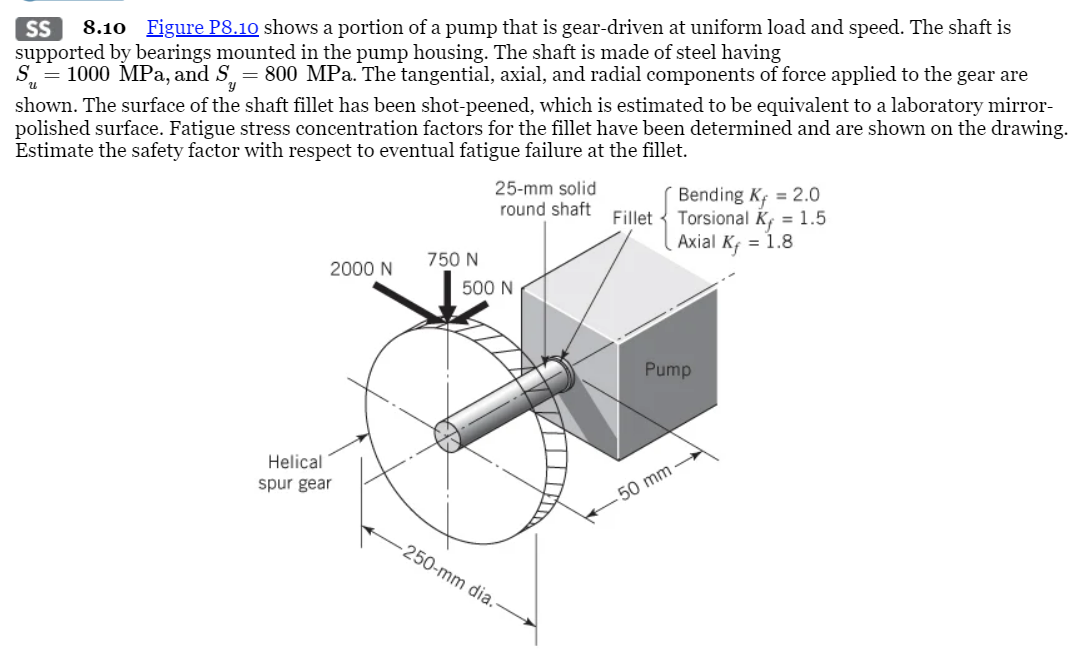 SS 8.10 Figure P8.10 shows a portion of a pump that is gear-driven at uniform load and speed. The shaft is supported by bearings mounted in the pump housing. The shaft is made of steel having $S_u = 1000$ MPa, and $S_y = 800$ MPa. The tangential, axial, and radial components of force applied to the gear are shown. The surface of the shaft fillet has been shot-peened, which is estimated to be equivalent to a laboratory mirror-polished surface. Fatigue stress concentration factors for the fillet have been determined and are shown on the drawing. Estimate the safety factor with respect to eventual fatigue failure at the fillet.

25-mm solid round shaft

Fillet
Bending $K_f = 2.0$
Torsional $K_f = 1.5$
Axial $K_f = 1.8$

2000 N
750 N
500 N

Pump

Helical spur gear

50 mm

250-mm dia.