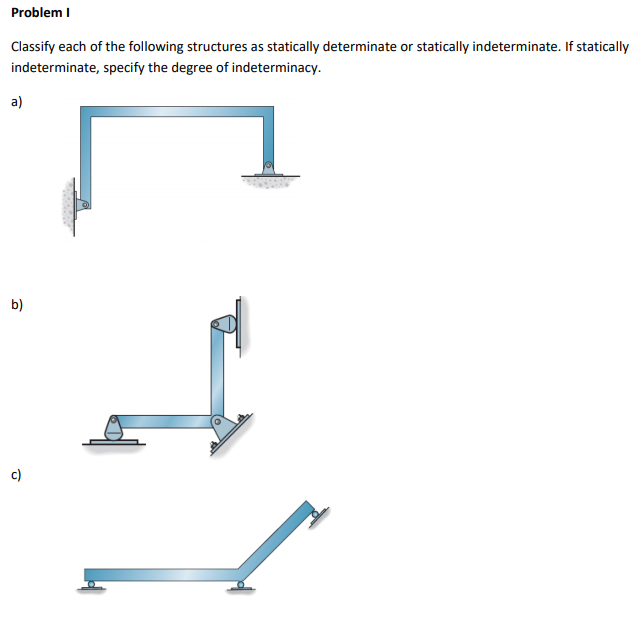 Problem I

Classify each of the following structures as statically determinate or statically indeterminate. If statically indeterminate, specify the degree of indeterminacy.

a)

b)

c)