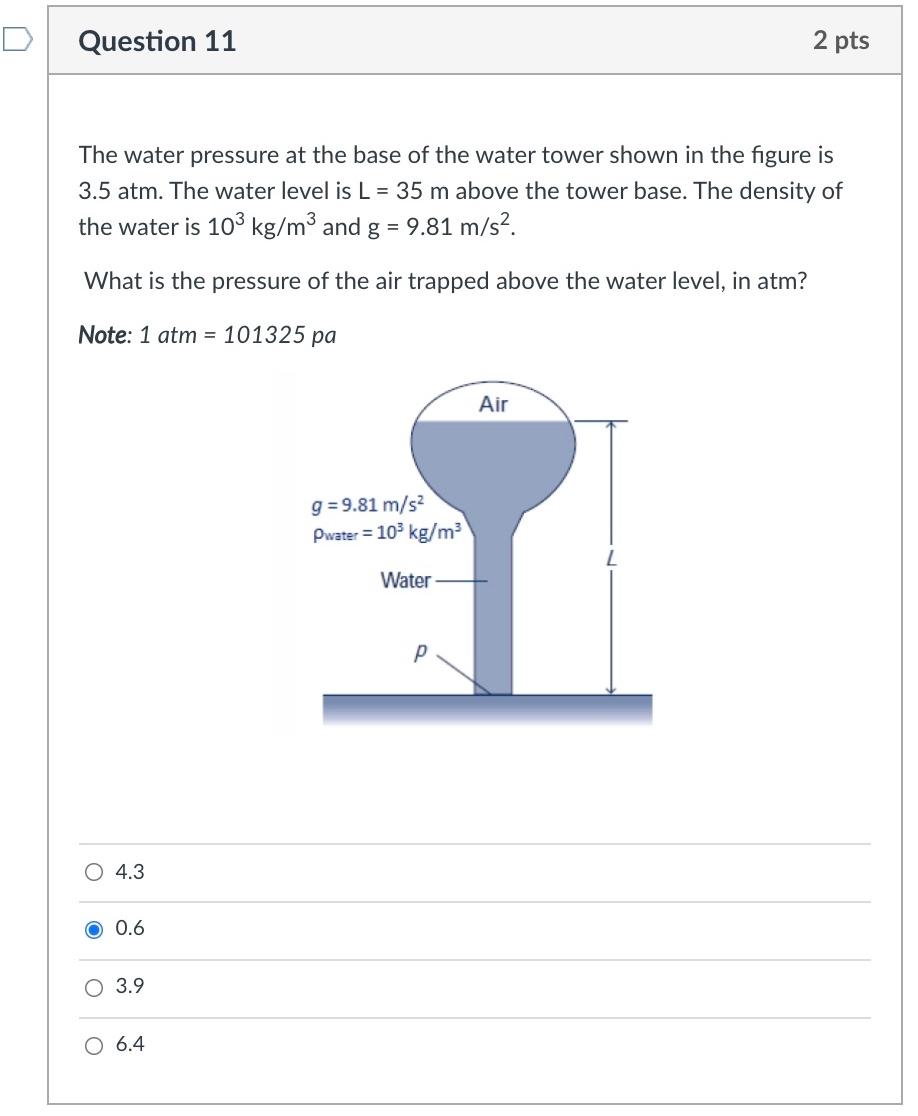 Question 11

2 pts

The water pressure at the base of the water tower shown in the figure is 3.5 atm. The water level is L = 35 m above the tower base. The density of the water is $10^3$ kg/m$^3$ and g = 9.81 m/s$^2$.

What is the pressure of the air trapped above the water level, in atm?

Note: 1 atm = 101325 pa

Air

$g = 9.81$ m/s$^2$
$\rho_{water} = 10^3$ kg/m$^3$

Water

$p$

$L$

4.3

0.6

3.9

6.4