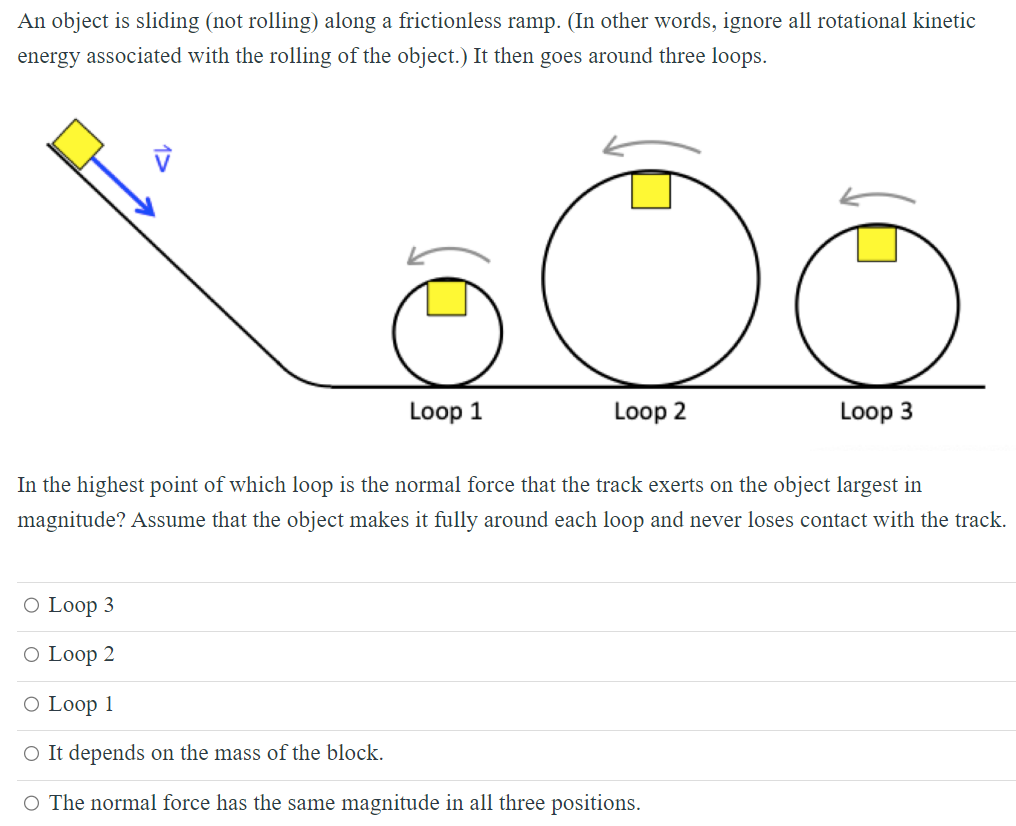 An object is sliding (not rolling) along a frictionless ramp. (In other words, ignore all rotational kinetic energy associated with the rolling of the object.) It then goes around three loops.

$\vec{v}$

Loop 1

Loop 2

Loop 3

In the highest point of which loop is the normal force that the track exerts on the object largest in magnitude? Assume that the object makes it fully around each loop and never loses contact with the track.

○ Loop 3

○ Loop 2

○ Loop 1

○ It depends on the mass of the block.

○ The normal force has the same magnitude in all three positions.