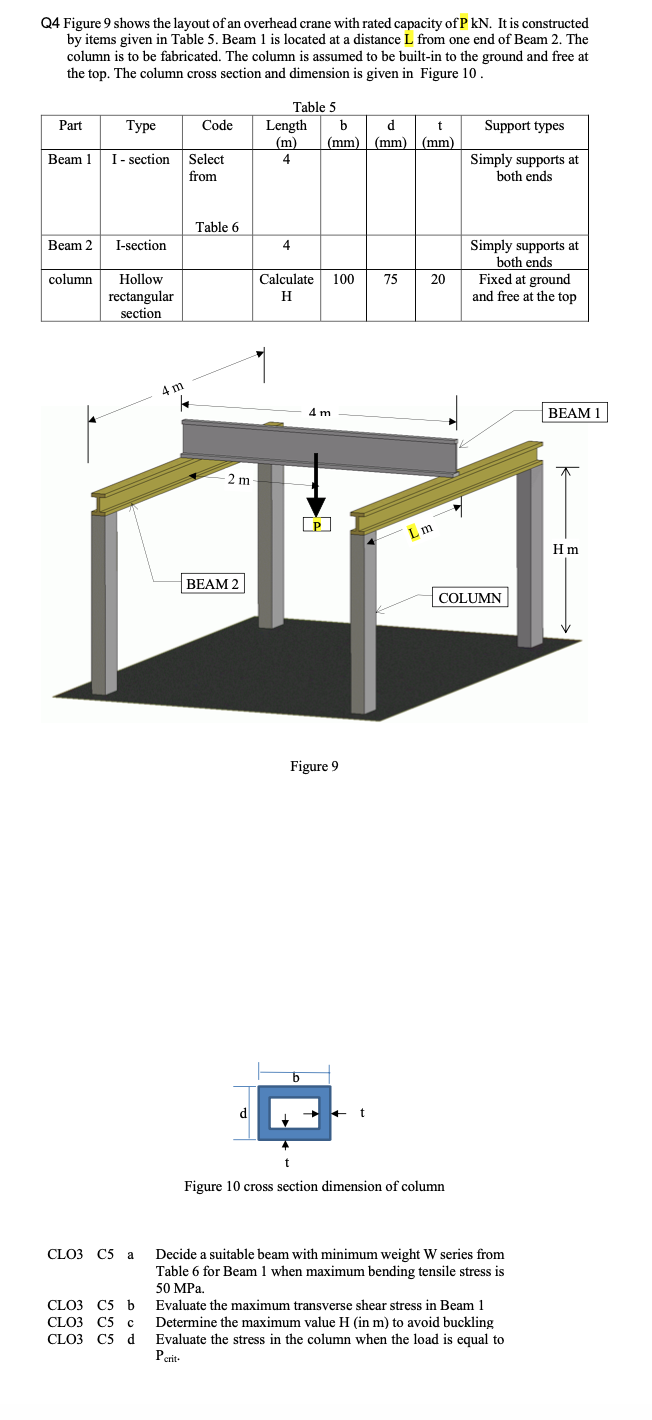 Q4 Figure 9 shows the layout of an overhead crane with rated capacity of P kN. It is constructed by items given in Table 5. Beam 1 is located at a distance L from one end of Beam 2. The column is to be fabricated. The column is assumed to be built-in to the ground and free at the top. The column cross section and dimension is given in Figure 10 .

Table 5

| Part | Type | Code | Length (m) | b (mm) | d (mm) | t (mm) | Support types |
|---|---|---|---|---|---|---|---|
| Beam 1 | I - section | Select from Table 6 | 4 | | | | Simply supports at both ends |
| Beam 2 | I-section | | 4 | | | | Simply supports at both ends |
| column | Hollow rectangular section | | Calculate H | 100 | 75 | 20 | Fixed at ground and free at the top |

4 m
4 m
BEAM 1
2 m
P
L m
H m
BEAM 2
COLUMN

Figure 9

b
d
t
t

Figure 10 cross section dimension of column

CLO3 C5 a Decide a suitable beam with minimum weight W series from Table 6 for Beam 1 when maximum bending tensile stress is 50 MPa.
CLO3 C5 b Evaluate the maximum transverse shear stress in Beam 1
CLO3 C5 c Determine the maximum value H (in m) to avoid buckling
CLO3 C5 d Evaluate the stress in the column when the load is equal to $P_{crit}$.