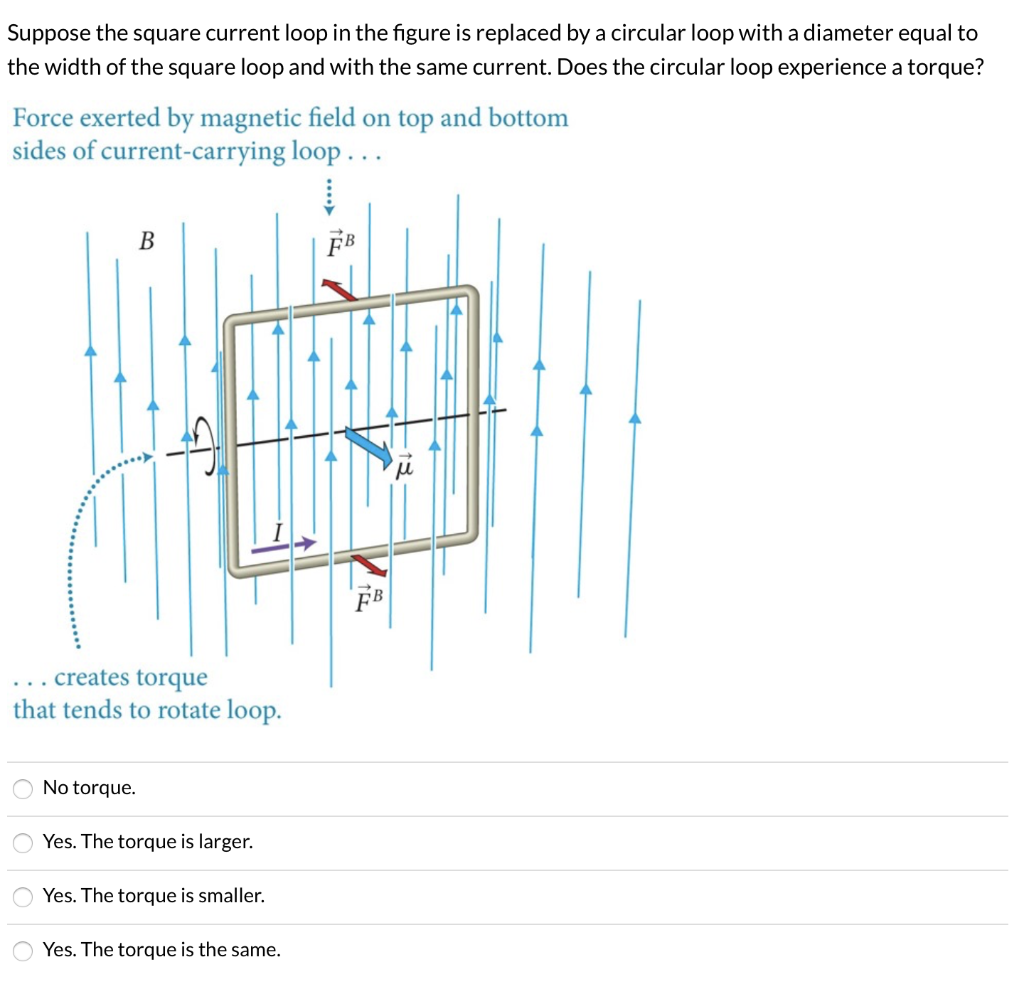 Suppose the square current loop in the figure is replaced by a circular loop with a diameter equal to the width of the square loop and with the same current. Does the circular loop experience a torque?

Force exerted by magnetic field on top and bottom sides of current-carrying loop . . .

$B$

$\vec{F}^B$

$\vec{\mu}$

$I$

$\vec{F}^B$

. . . creates torque that tends to rotate loop.

No torque.

Yes. The torque is larger.

Yes. The torque is smaller.

Yes. The torque is the same.