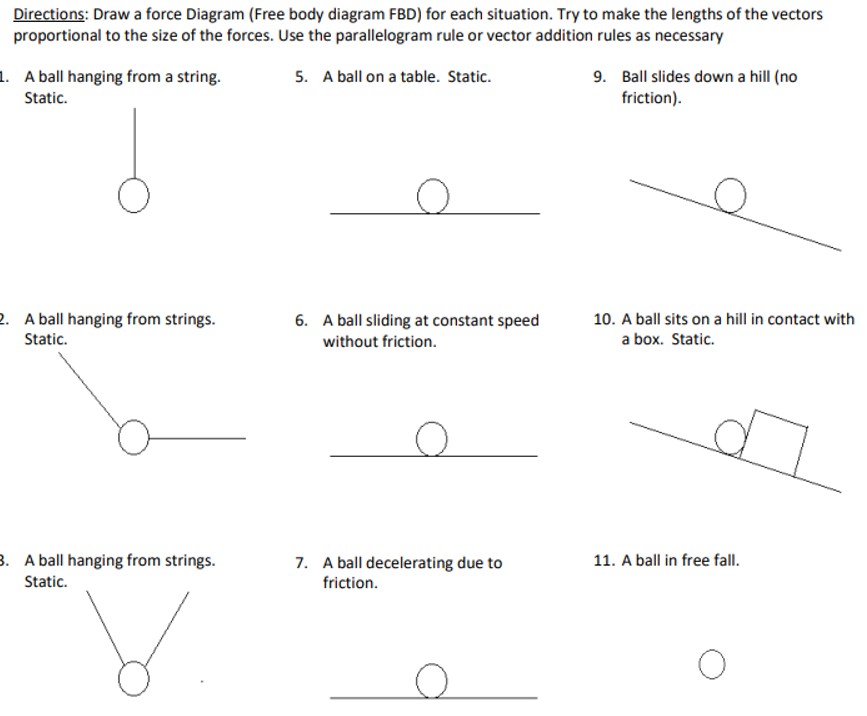 Directions: Draw a force Diagram (Free body diagram FBD) for each situation. Try to make the lengths of the vectors proportional to the size of the forces. Use the parallelogram rule or vector addition rules as necessary

1. A ball hanging from a string. Static.

2. A ball hanging from strings. Static.

3. A ball hanging from strings. Static.

5. A ball on a table. Static.

6. A ball sliding at constant speed without friction.

7. A ball decelerating due to friction.

9. Ball slides down a hill (no friction).

10. A ball sits on a hill in contact with a box. Static.

11. A ball in free fall.